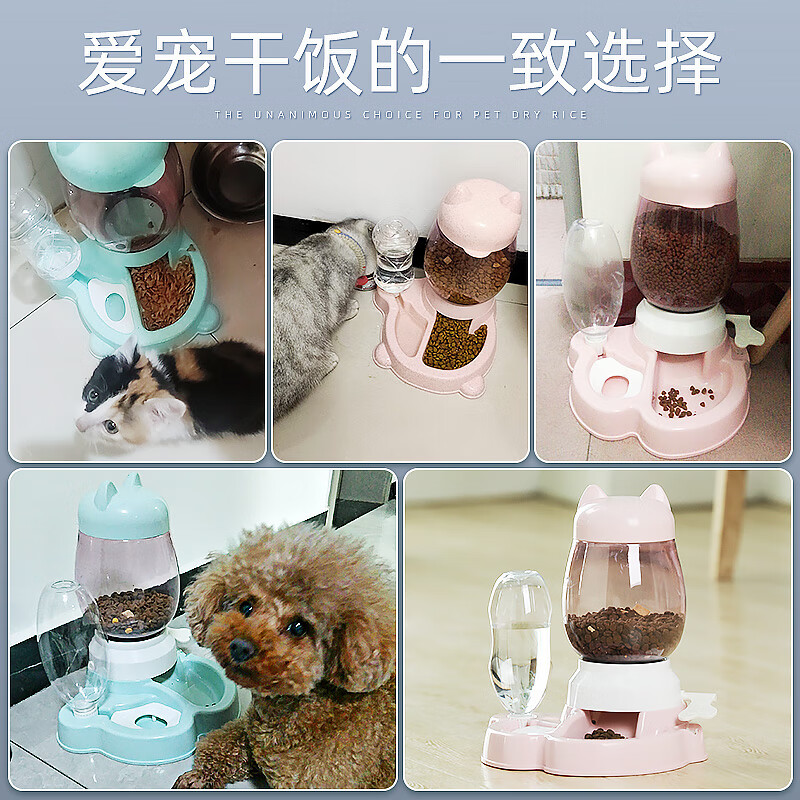 爱宠干饭的一致选择

THE UNANIMOUS CHOICE FOR PET DRY RICE