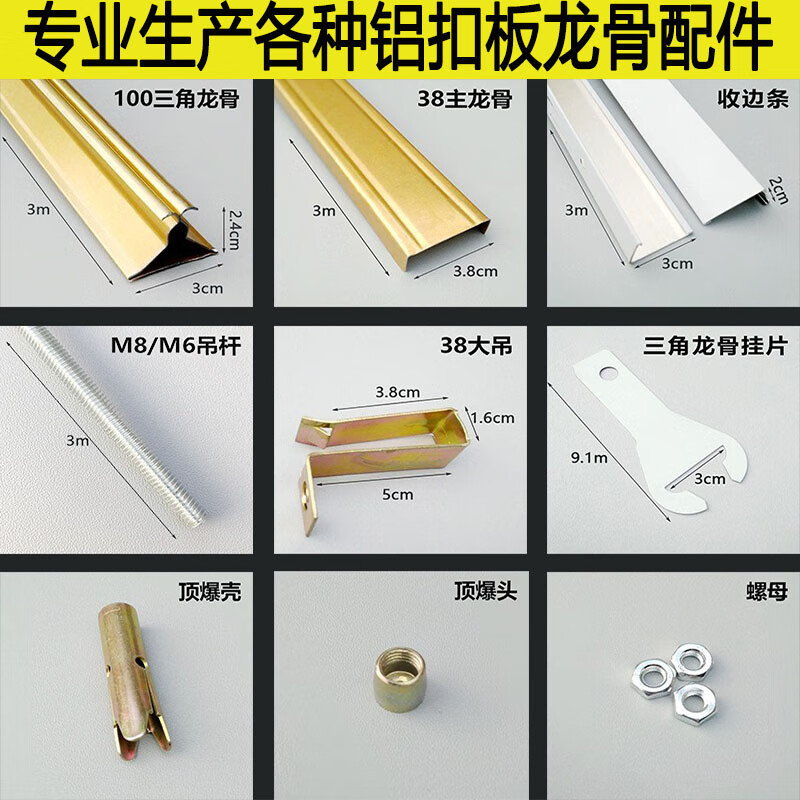 专业生产各种铝扣板龙骨配件

100三角龙骨
3m
2.4cm
3cm

38主龙骨
3m
3.8cm

收边条
3m
2cm
3cm

M8/M6吊杆
3m

38大吊
3.8cm
1.6cm
5cm

三角龙骨挂片
9.1m
3cm

顶爆壳

顶爆头

螺母