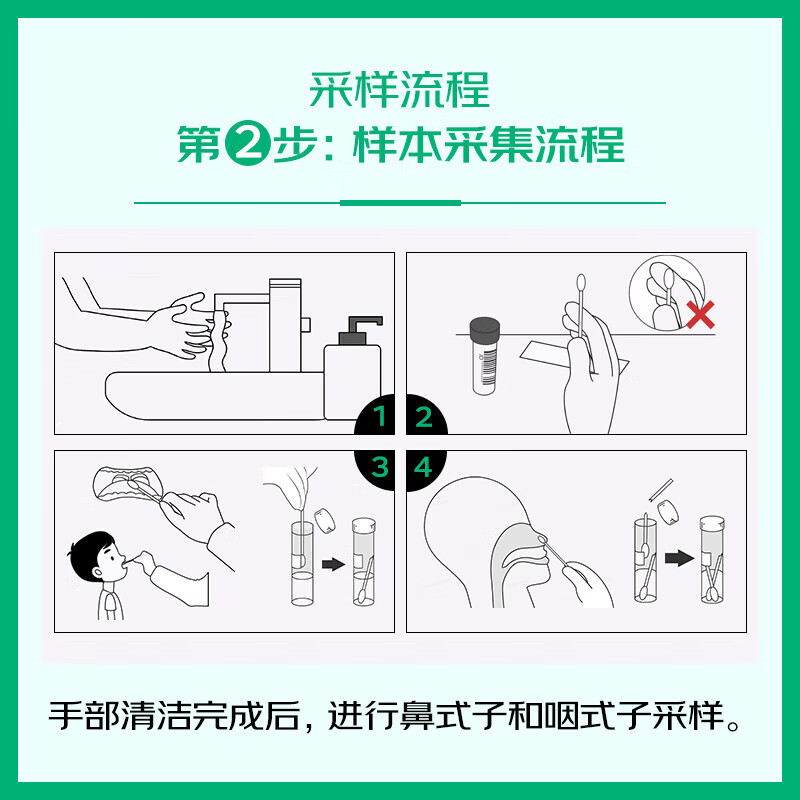 采样流程
第2步：样本采集流程

1 2
3 4

手部清洁完成后，进行鼻式子和咽式子采样。