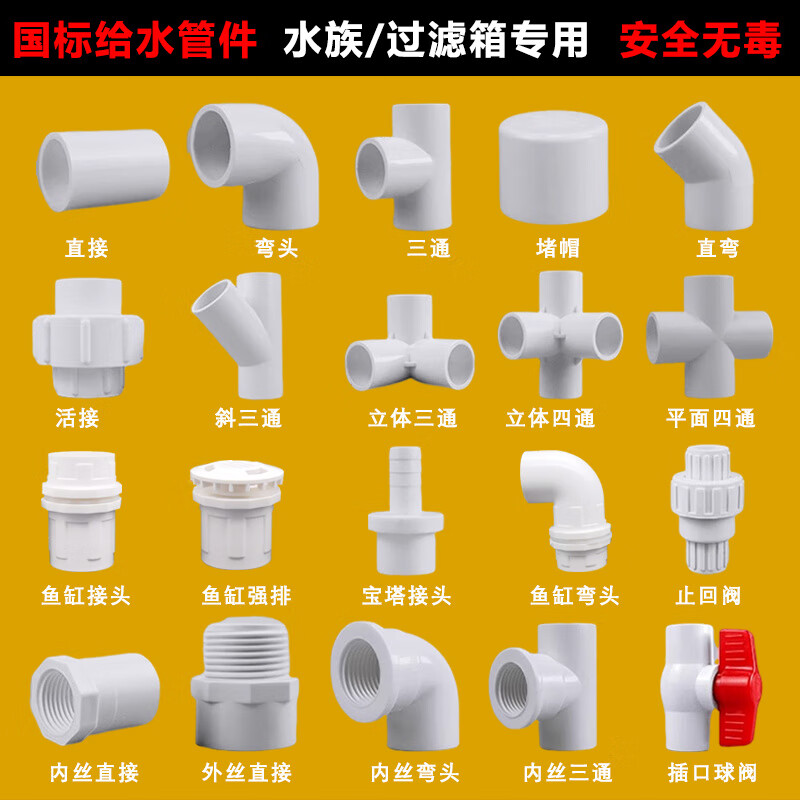 国标给水管件 水族/过滤箱专用 安全无毒

直接 弯头 三通 堵帽 直弯

活接 斜三通 立体三通 立体四通 平面四通

鱼缸接头 鱼缸强排 宝塔接头 鱼缸弯头 止回阀

内丝直接 外丝直接 内丝弯头 内丝三通 插口球阀