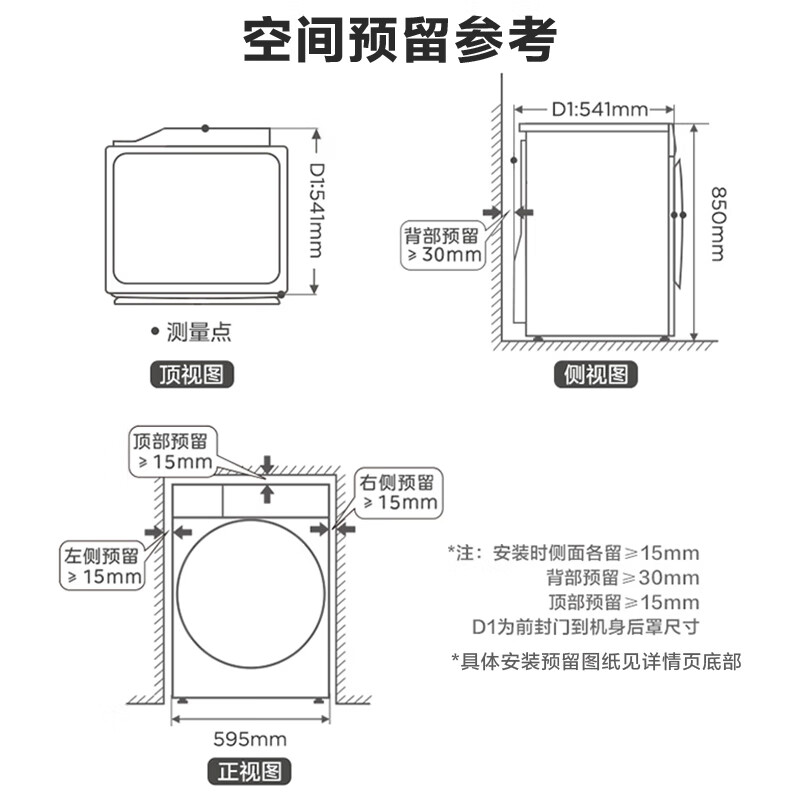 空间预留参考

D1:541mm

• 测量点

顶视图

D1:541mm

850mm

背部预留
≥30mm

侧视图

顶部预留
≥15mm

右侧预留
≥15mm

左侧预留
≥15mm

595mm

正视图

*注：安装时侧面各留≥15mm
背部预留≥30mm
顶部预留≥15mm
D1为前封门到机身后罩尺寸

*具体安装预留图纸见详情页底部