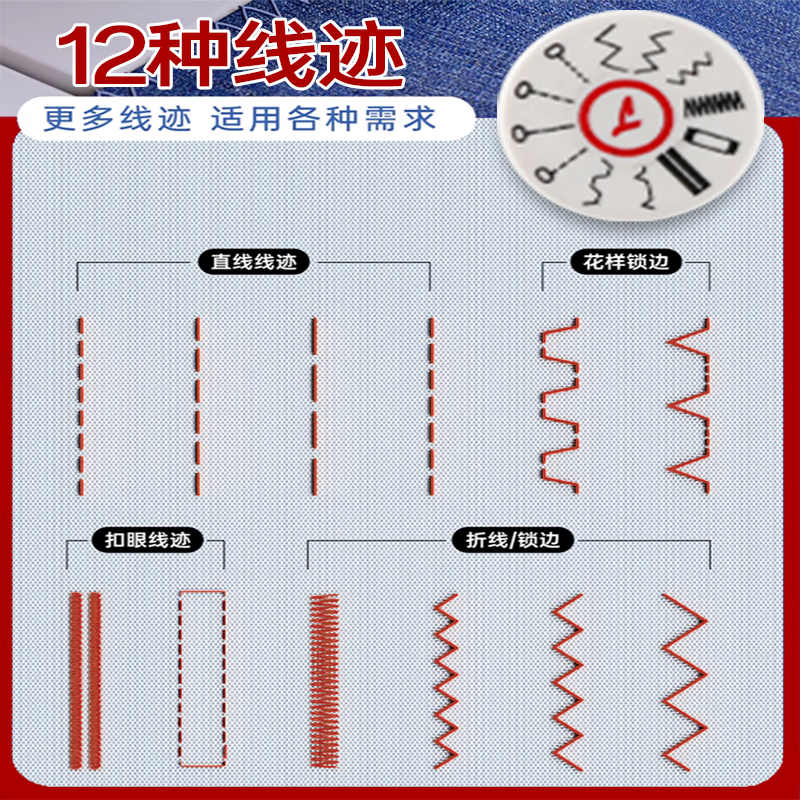 12种线迹

更多线迹 适用各种需求

直线线迹

花样锁边

扣眼线迹

折线/锁边