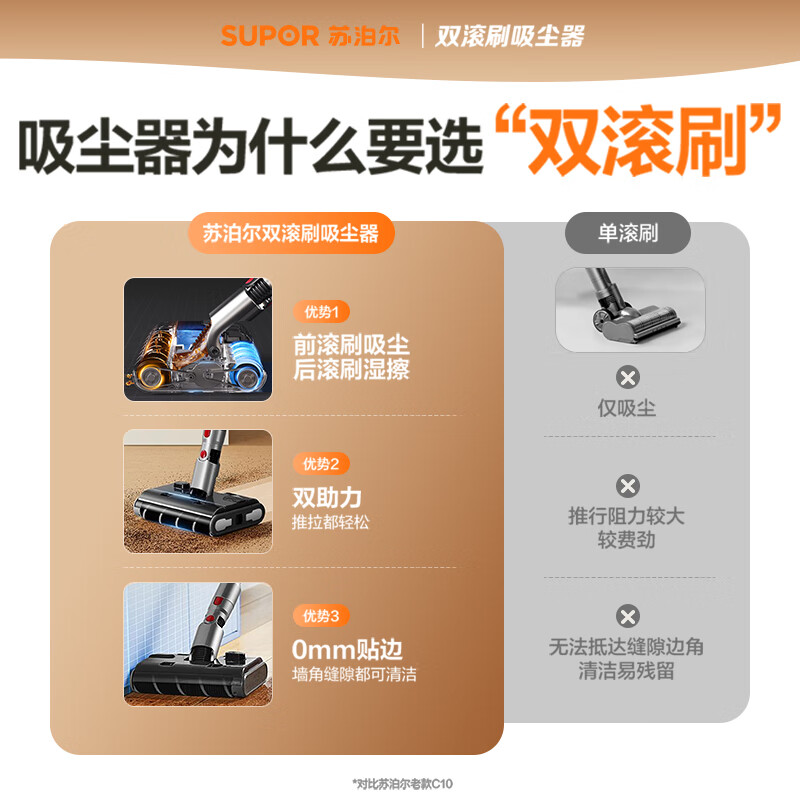 SUPOR 苏泊尔 | 双滚刷吸尘器

吸尘器为什么要选“双滚刷”

苏泊尔双滚刷吸尘器

优势1
前滚刷吸尘
后滚刷湿擦

优势2
双助力
推拉都轻松

优势3
0mm贴边
墙角缝隙都可清洁

单滚刷

仅吸尘

推行阻力较大
较费劲

无法抵达缝隙边角
清洁易残留

*对比苏泊尔老款C10