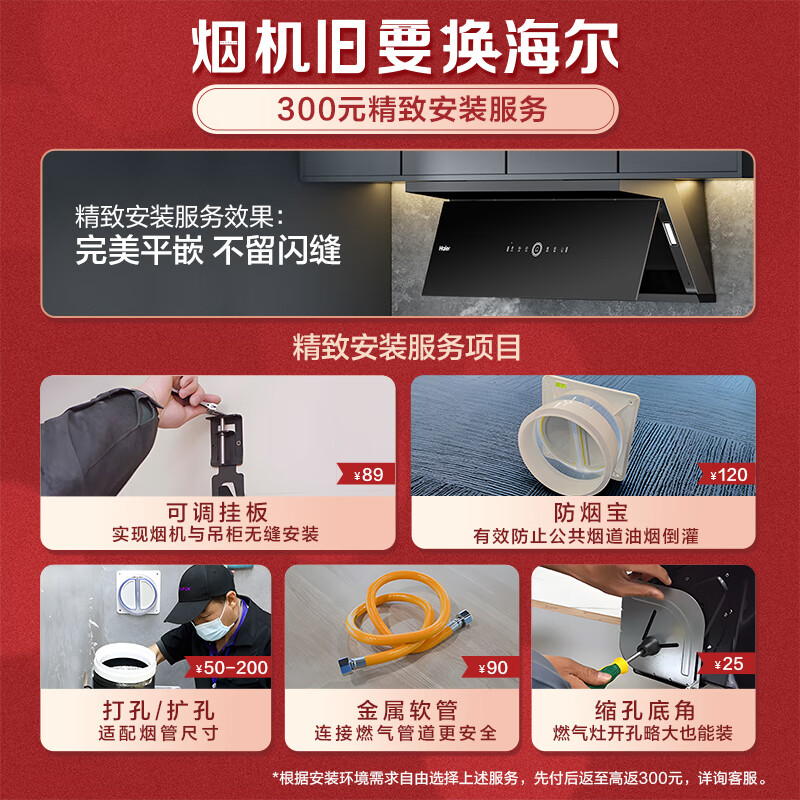 烟机旧要换海尔

300元精致安装服务

精致安装服务效果:
完美平嵌 不留闪缝

Haier

精致安装服务项目

¥89
可调挂板
实现烟机与吊柜无缝安装

¥120
防烟宝
有效防止公共烟道油烟倒灌

¥50-200
打孔/扩孔
适配烟管尺寸

¥90
金属软管
连接燃气管道更安全

¥25
缩孔底角
燃气灶开孔略大也能装

*根据安装环境需求自由选择上述服务，先付后返至高返300元，详询客服。