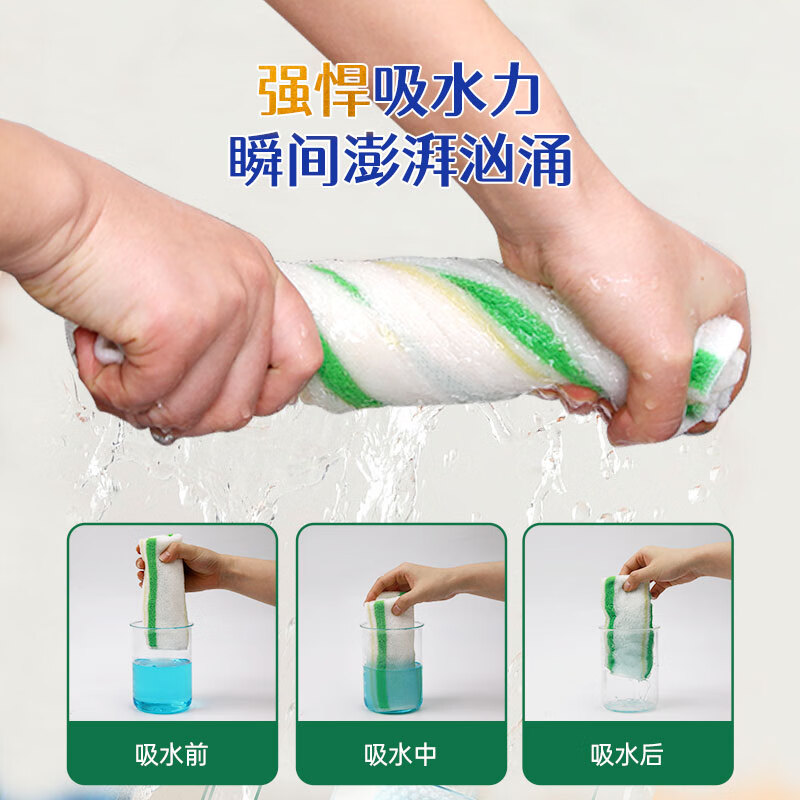 强悍吸水力
瞬间澎湃汹涌

吸水前

吸水中

吸水后