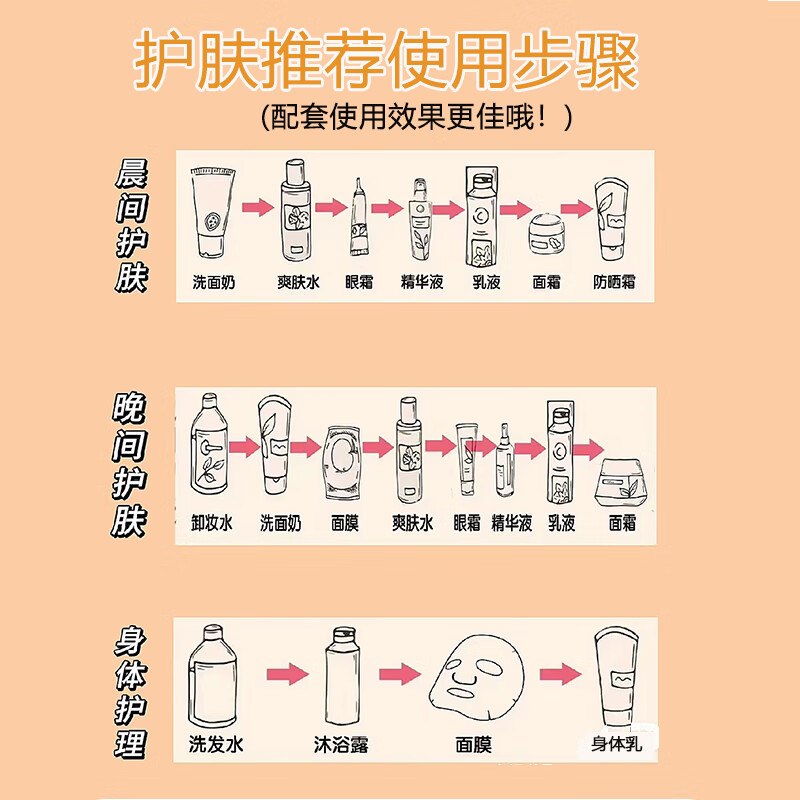 护肤推荐使用步骤
(配套使用效果更佳哦！)

晨间护肤

洗面奶 爽肤水 眼霜 精华液 乳液 面霜 防晒霜

晚间护肤

卸妆水 洗面奶 面膜 爽肤水 眼霜 精华液 乳液 面霜

身体护理

洗发水 沐浴露 面膜 身体乳