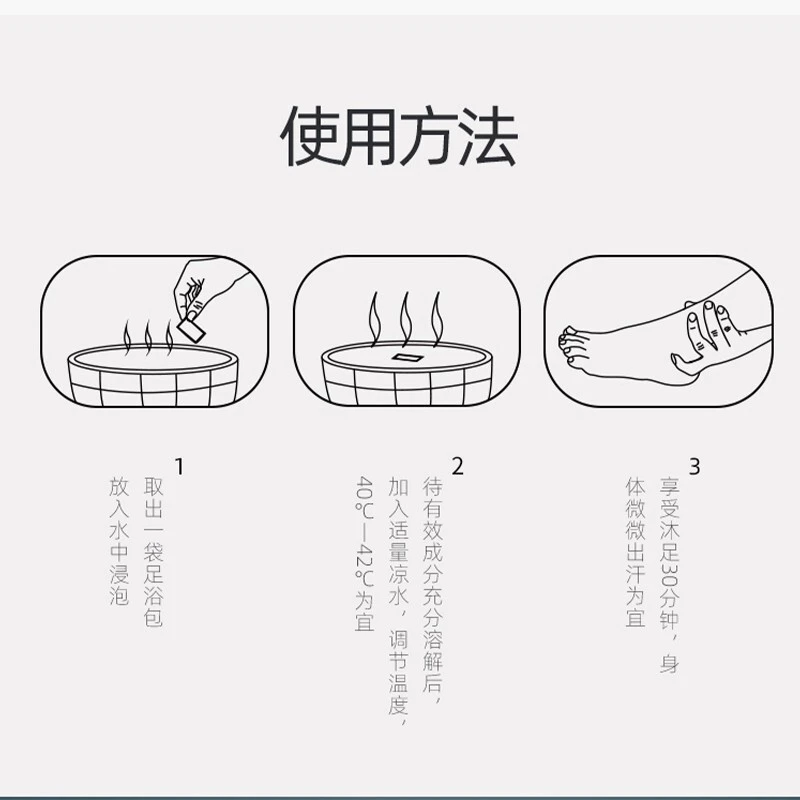 使用方法

1
取出一袋足浴包
放入水中浸泡

2
待有效成分充分溶解后，
加入适量凉水，调节温度，
40℃—42℃为宜

3
享受沐足30分钟，身
体微微出汗为宜