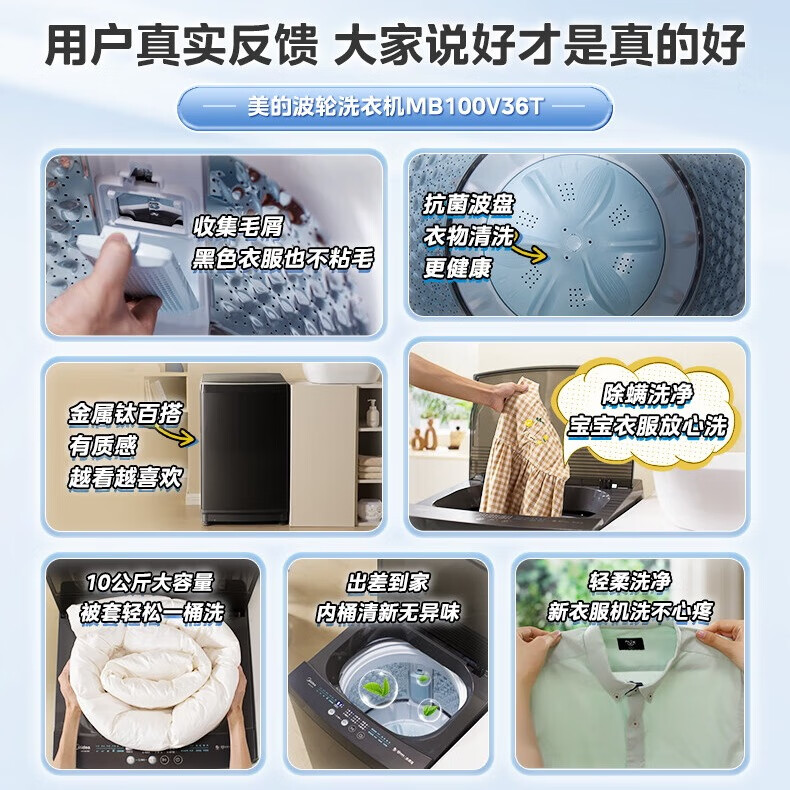 用户真实反馈 大家说好才是真的好

美的波轮洗衣机MB100V36T

收集毛屑
黑色衣服也不粘毛

抗菌波盘
衣物清洗
更健康

金属钛百搭
有质感
越看越喜欢

除螨洗净
宝宝衣服放心洗

10公斤大容量
被套轻松一桶洗

出差到家
内桶清新无异味

轻柔洗净
新衣服机洗不心疼