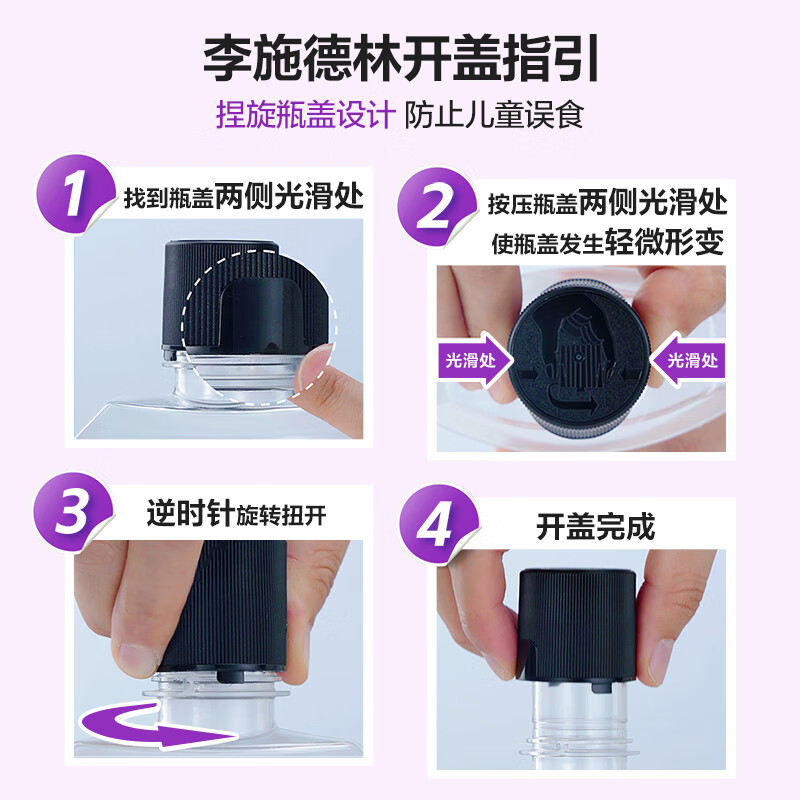 李施德林开盖指引

捏旋瓶盖设计 防止儿童误食

1 找到瓶盖两侧光滑处

2 按压瓶盖两侧光滑处
使瓶盖发生轻微形变

光滑处

光滑处

3 逆时针旋转扭开

4 开盖完成