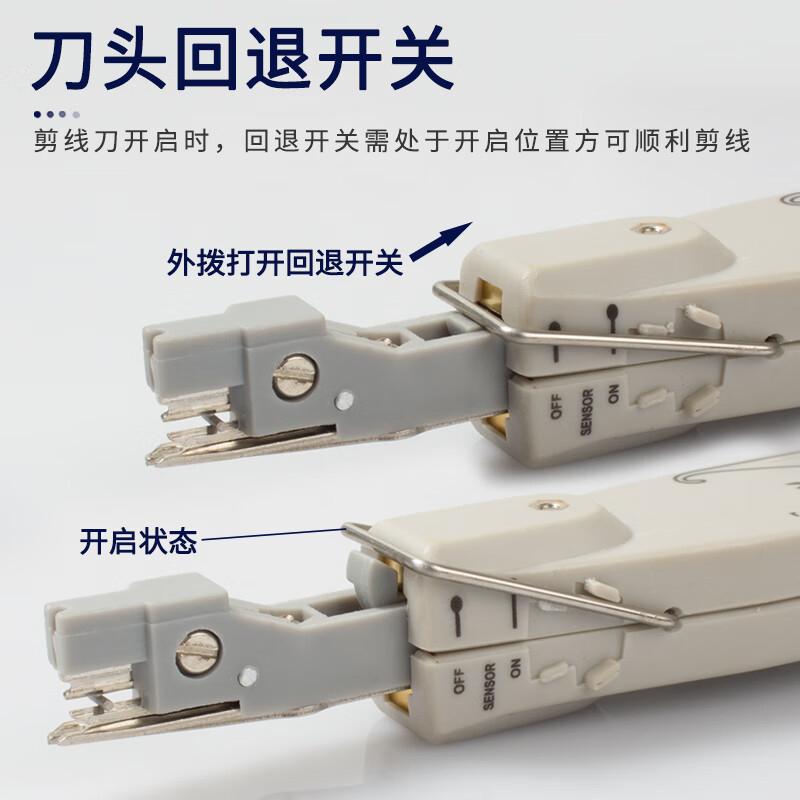 刀头回退开关

剪线刀开启时，回退开关需处于开启位置方可顺利剪线

外拨打开回退开关

OFF SENSOR ON

开启状态

OFF SENSOR ON