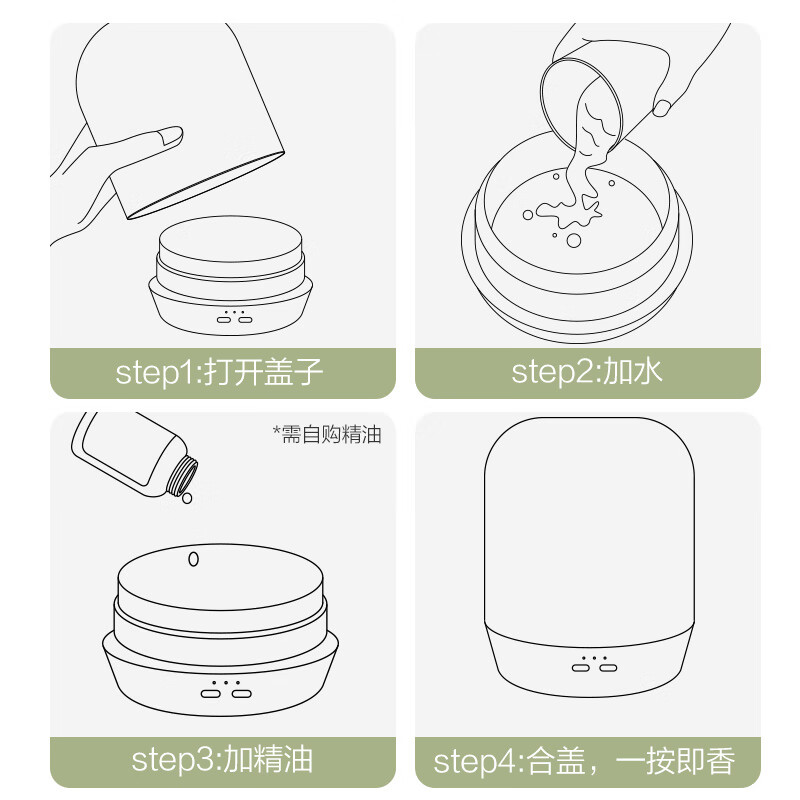 step1:打开盖子

step2:加水

*需自购精油

step3:加精油

step4:合盖，一按即香