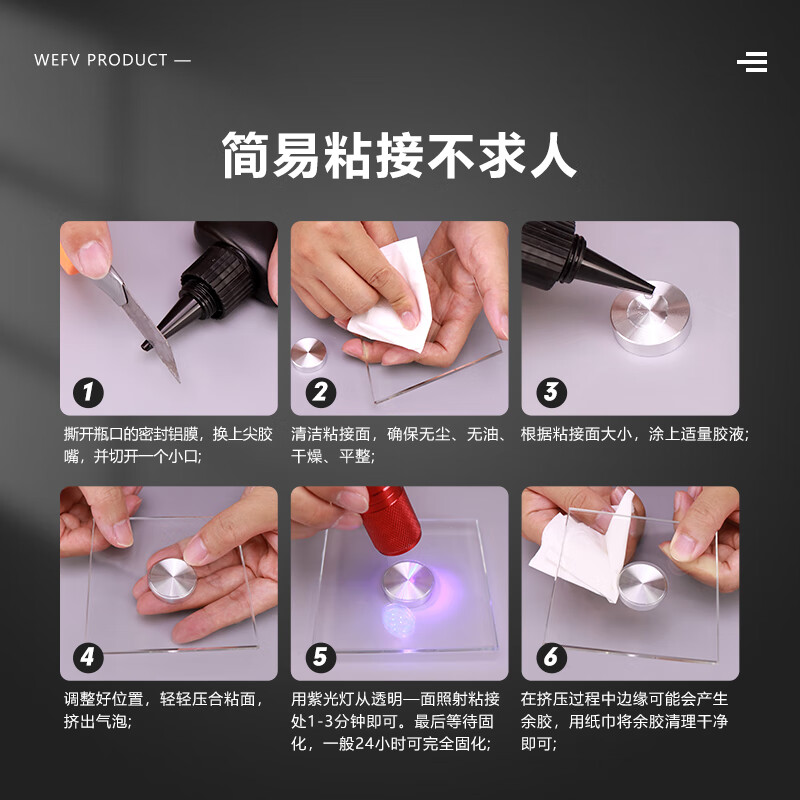 WEFV PRODUCT —

简易粘接不求人

1
撕开瓶口的密封铝膜，换上尖胶嘴，并切开一个小口;

2
清洁粘接面，确保无尘、无油、干燥、平整;

3
根据粘接面大小，涂上适量胶液;

4
调整好位置，轻轻压合粘面，挤出气泡;

5
用紫光灯从透明一面照射粘接处1-3分钟即可。最后等待固化，一般24小时可完全固化;

6
在挤压过程中边缘可能会产生余胶，用纸巾将余胶清理干净即可;