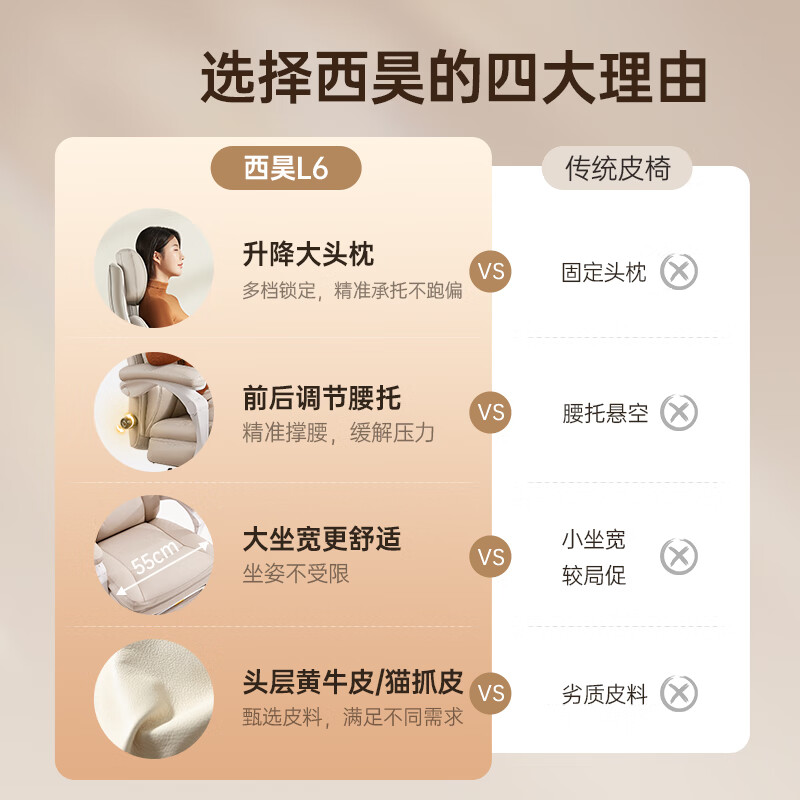 选择西昊的四大理由

西昊L6

传统皮椅

升降大头枕
多档锁定，精准承托不跑偏

VS

固定头枕

前后调节腰托
精准撑腰，缓解压力

VS

腰托悬空

55cm

大坐宽更舒适
坐姿不受限

VS

小坐宽
较局促

头层黄牛皮/猫抓皮
甄选皮料，满足不同需求

VS

劣质皮料