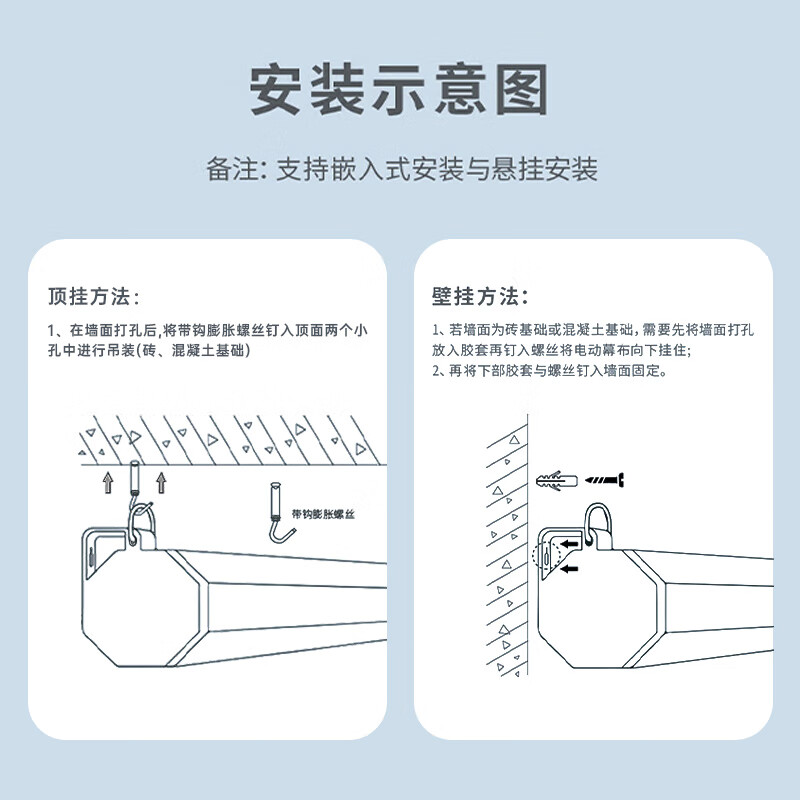 安装示意图

备注: 支持嵌入式安装与悬挂安装

顶挂方法:

1、在墙面打孔后,将带钩膨胀螺丝钉入顶面两个小孔中进行吊装(砖、混凝土基础)

带钩膨胀螺丝

壁挂方法:

1、若墙面为砖基础或混凝土基础,需要先将墙面打孔放入胶套再钉入螺丝将电动幕布向下挂住;
2、再将下部胶套与螺丝钉入墙面固定。