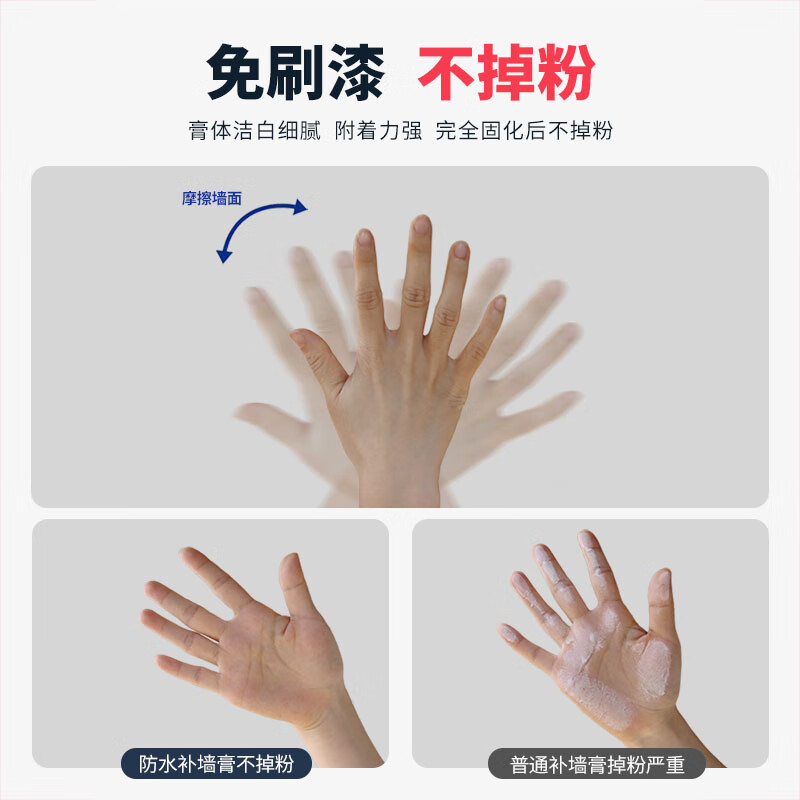 免刷漆 不掉粉

膏体洁白细腻 附着力强 完全固化后不掉粉

摩擦墙面

防水补墙膏不掉粉

普通补墙膏掉粉严重