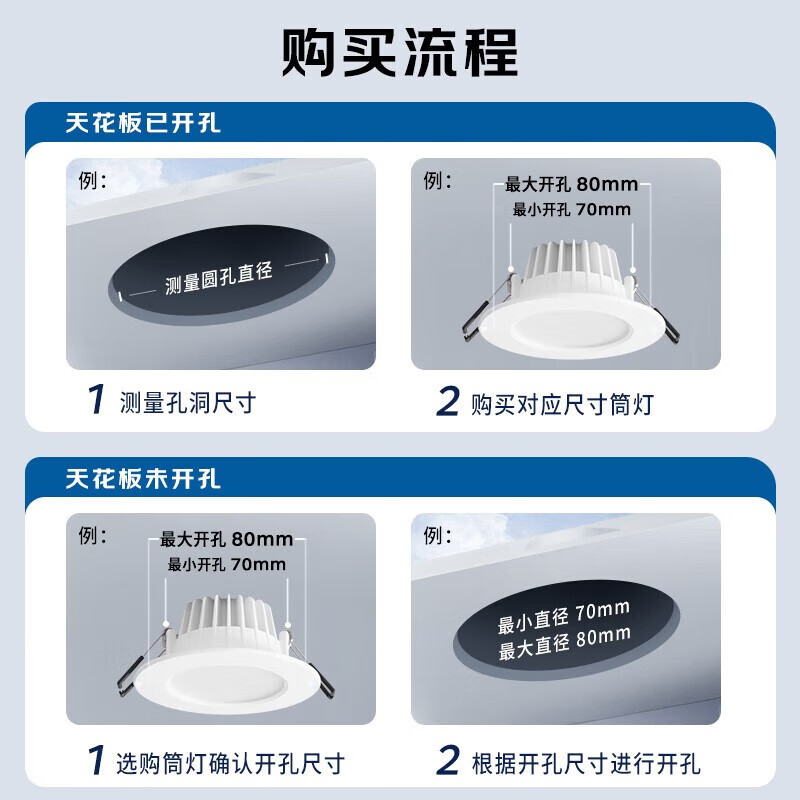 购买流程

天花板已开孔

例：

测量圆孔直径

1 测量孔洞尺寸

例：

最大开孔 80mm
最小开孔 70mm

2 购买对应尺寸筒灯

天花板未开孔

例：

最大开孔 80mm
最小开孔 70mm

1 选购筒灯确认开孔尺寸

例：

最小直径 70mm
最大直径 80mm

2 根据开孔尺寸进行开孔