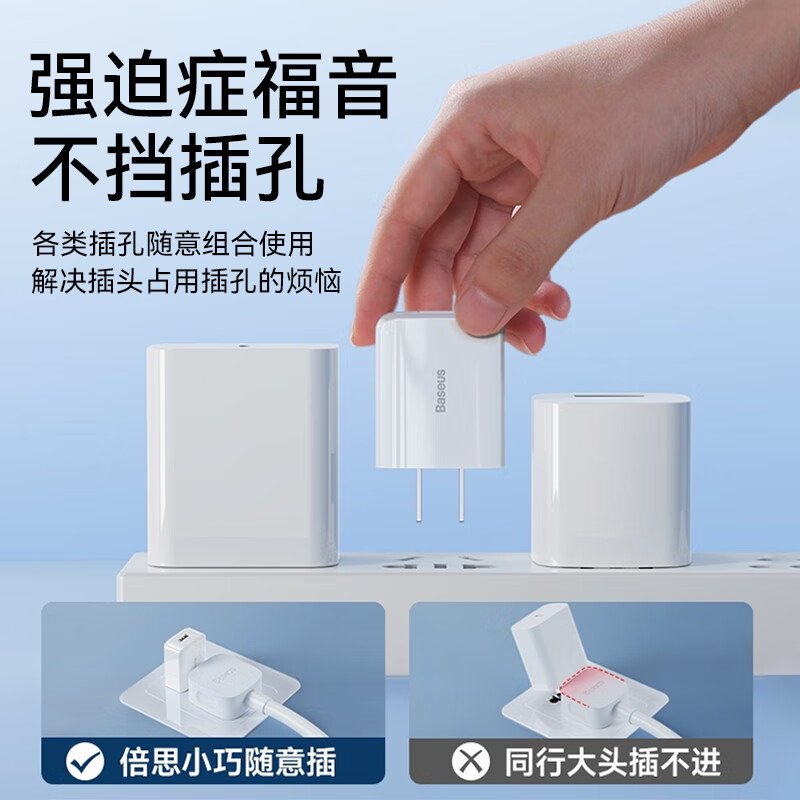 强迫症福音
不挡插孔

各类插孔随意组合使用
解决插头占用插孔的烦恼

Baseus

倍思小巧随意插

同行大头插不进