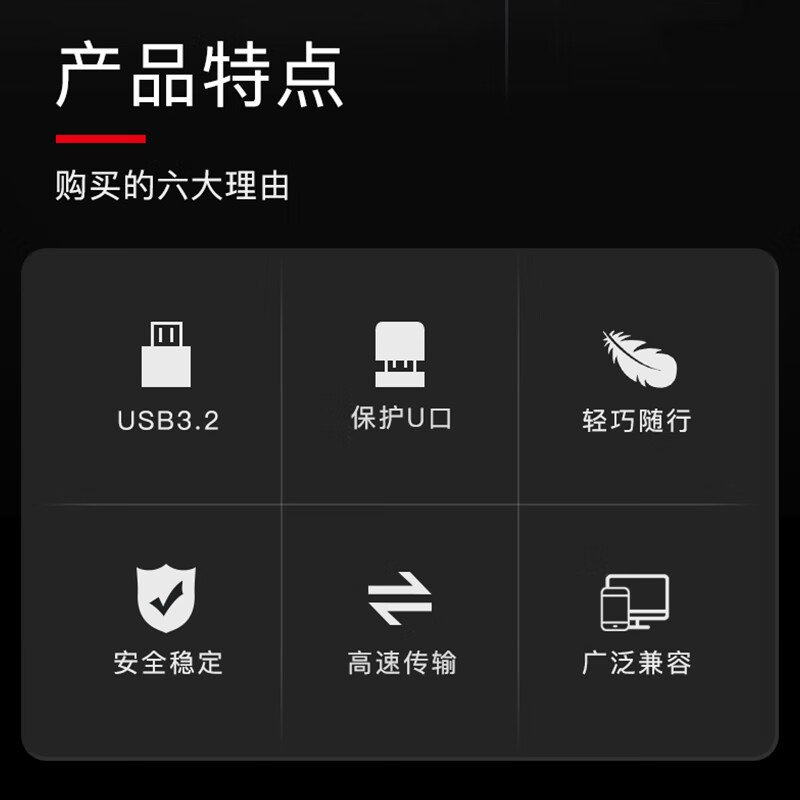 产品特点

购买的六大理由

USB3.2

保护U口

轻巧随行

安全稳定

高速传输

广泛兼容