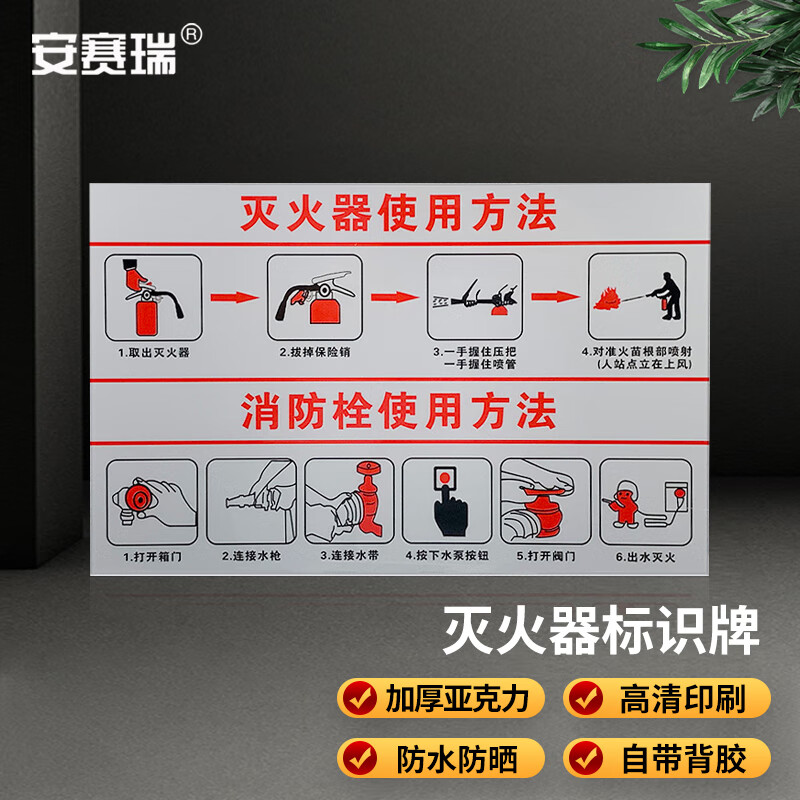 安赛瑞®

灭火器使用方法

1.取出灭火器

2.拔掉保险销

3.一手握住压把
一手握住喷管

4.对准火苗根部喷射
(人站点立在上风)

消防栓使用方法

1.打开箱门

2.连接水枪

3.连接水带

4.按下水泵按钮

5.打开阀门

6.出水灭火

灭火器标识牌

加厚亚克力

高清印刷

防水防晒

自带背胶