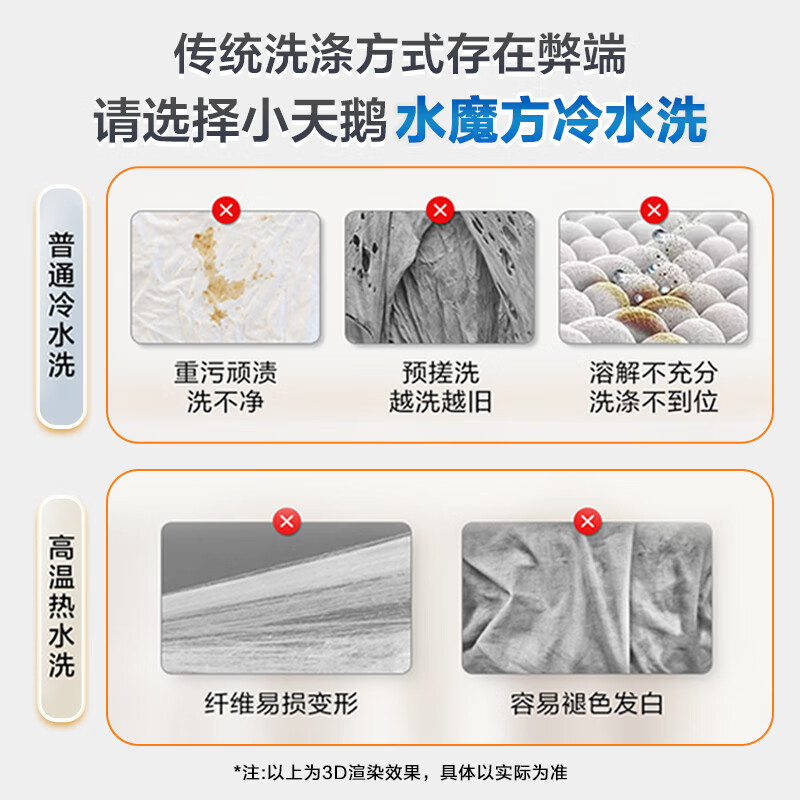 传统洗涤方式存在弊端
请选择小天鹅 水魔方冷水洗

普通冷水洗

重污顽渍
洗不净

预搓洗
越洗越旧

溶解不充分
洗涤不到位

高温热水洗

纤维易损变形

容易褪色发白

*注:以上为3D渲染效果，具体以实际为准