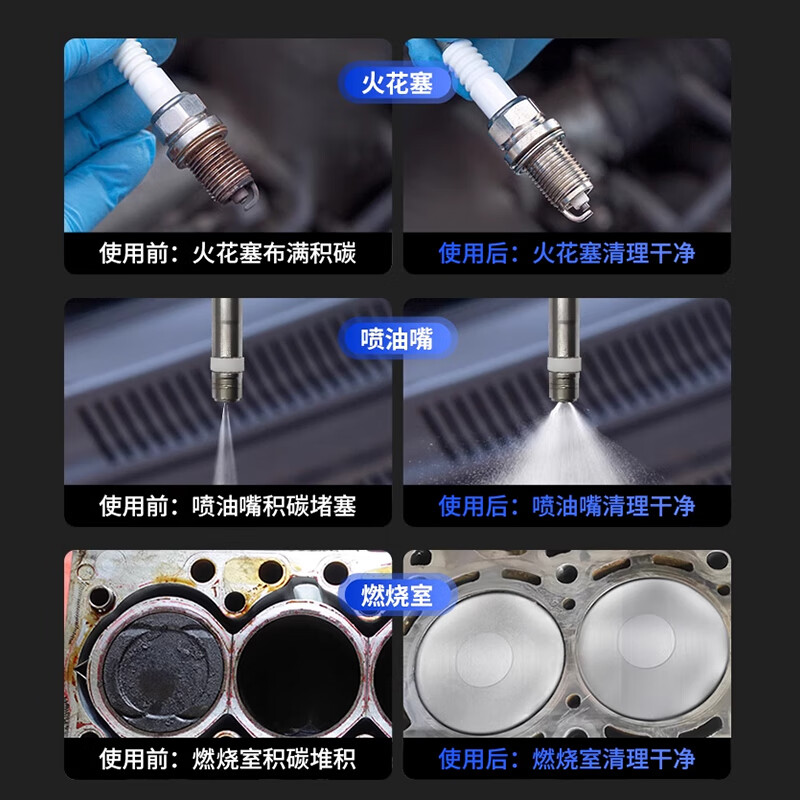 火花塞

使用前：火花塞布满积碳

使用后：火花塞清理干净

喷油嘴

使用前：喷油嘴积碳堵塞

使用后：喷油嘴清理干净

燃烧室

使用前：燃烧室积碳堆积

使用后：燃烧室清理干净