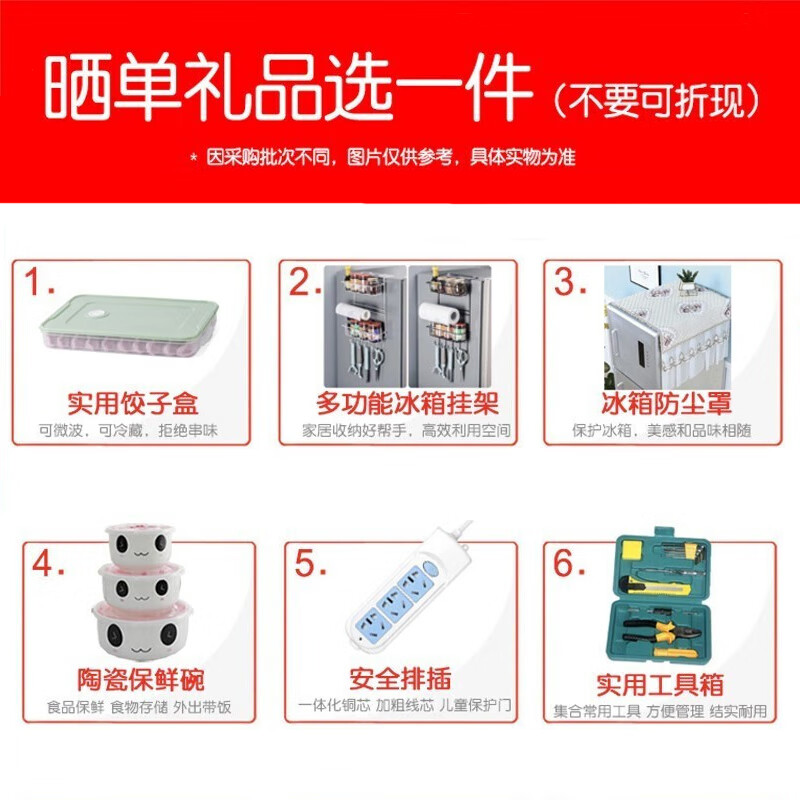 晒单礼品选一件（不要可折现）

* 因采购批次不同，图片仅供参考，具体实物为准

1.
实用饺子盒
可微波，可冷藏，拒绝串味

2.
多功能冰箱挂架
家居收纳好帮手，高效利用空间

3.
冰箱防尘罩
保护冰箱，美感和品味相随

4.
陶瓷保鲜碗
食品保鲜 食物存储 外出带饭

5.
安全排插
一体化铜芯 加粗线芯 儿童保护门

6.
实用工具箱
集合常用工具 方便管理 结实耐用