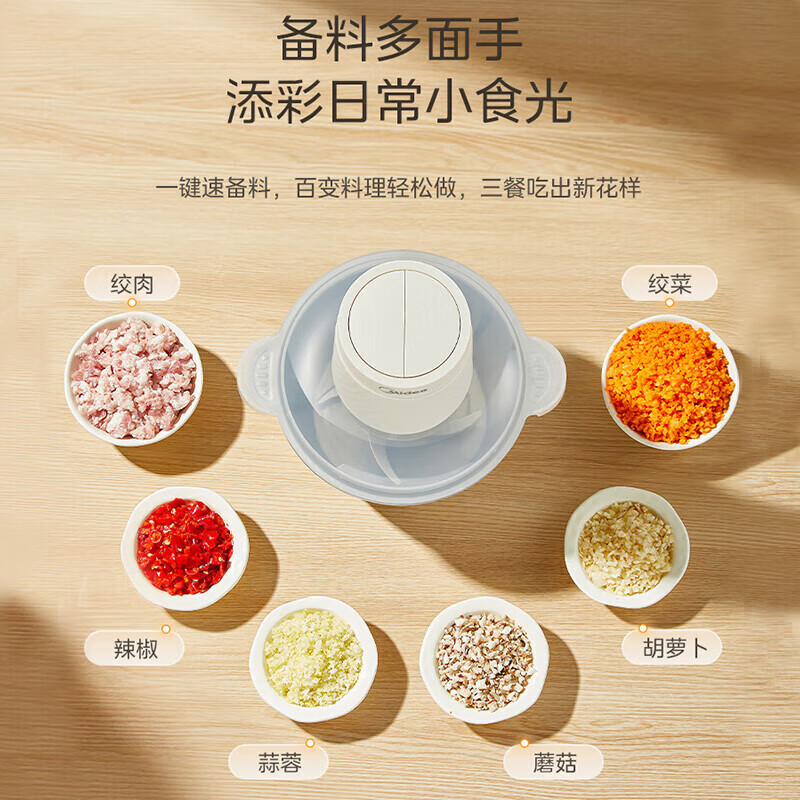 备料多面手
添彩日常小食光

一键速备料，百变料理轻松做，三餐吃出新花样

绞肉

绞菜

Midea

辣椒

胡萝卜

蒜蓉

蘑菇