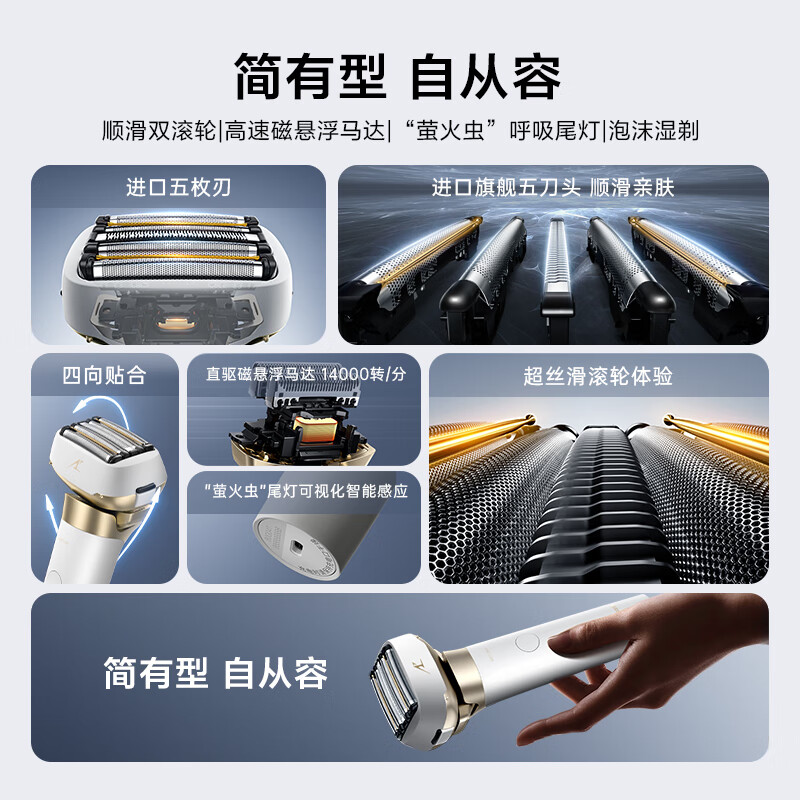 简有型 自从容

顺滑双滚轮|高速磁悬浮马达|“萤火虫”呼吸尾灯|泡沫湿剃

进口五枚刃

进口旗舰五刀头 顺滑亲肤

四向贴合

直驱磁悬浮马达 14000转/分

“萤火虫”尾灯可视化智能感应

超丝滑滚轮体验

简有型 自从容