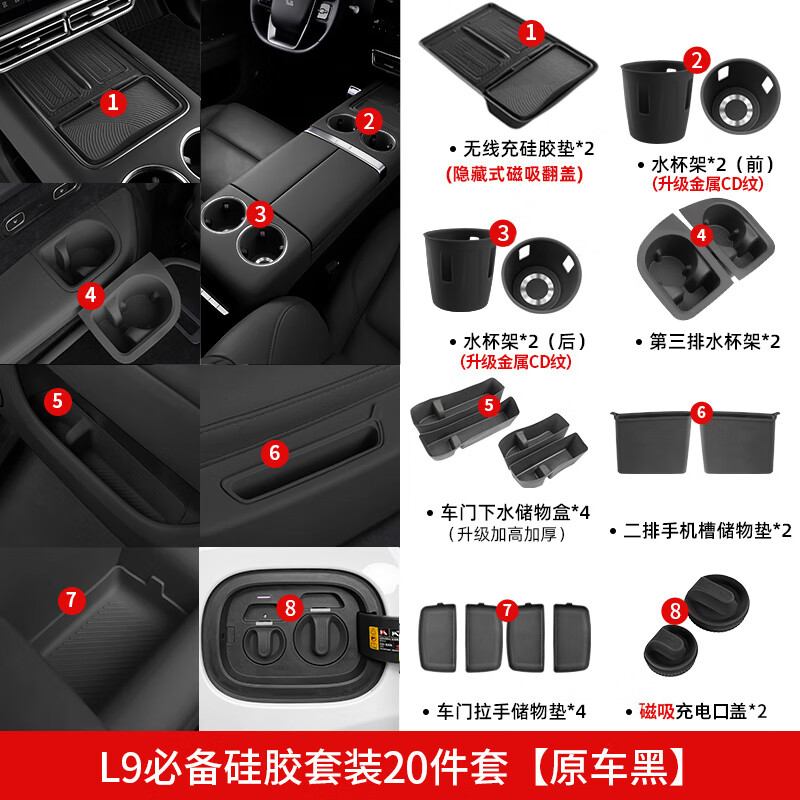 1
2
3
4
5
6
7
8

1
• 无线充硅胶垫*2
(隐藏式磁吸翻盖)

2
• 水杯架*2（前）
(升级金属CD纹)

3
• 水杯架*2（后）
(升级金属CD纹)

4
• 第三排水杯架*2

5
• 车门下水储物盒*4
（升级加高加厚）

6
• 二排手机槽储物垫*2

7
• 车门拉手储物垫*4

8
• 磁吸充电口盖*2

L9必备硅胶套装20件套【原车黑】