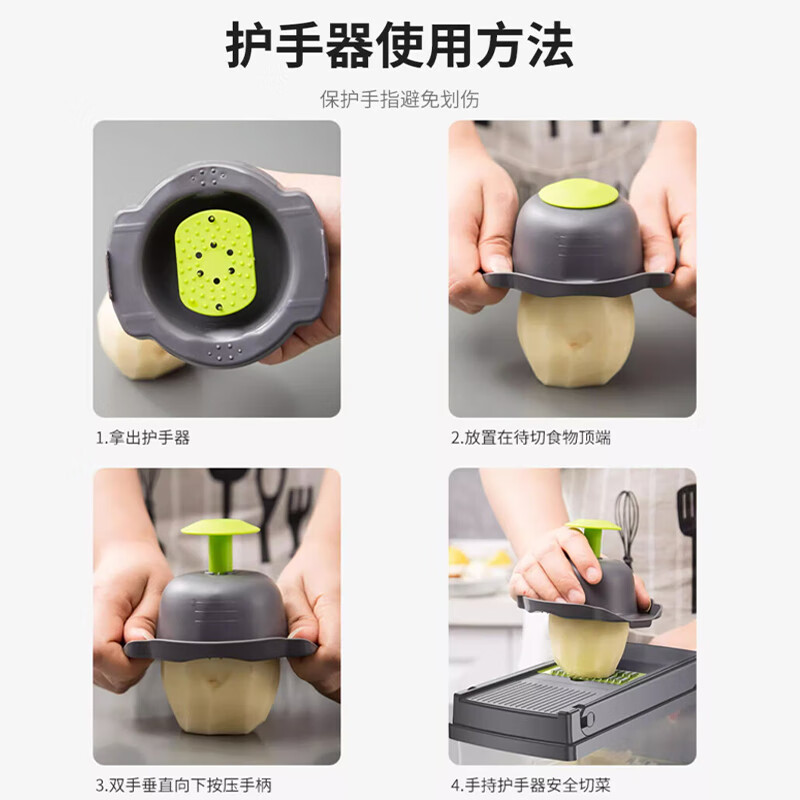 护手器使用方法

保护手指避免划伤

1.拿出护手器

2.放置在待切食物顶端

3.双手垂直向下按压手柄

4.手持护手器安全切菜