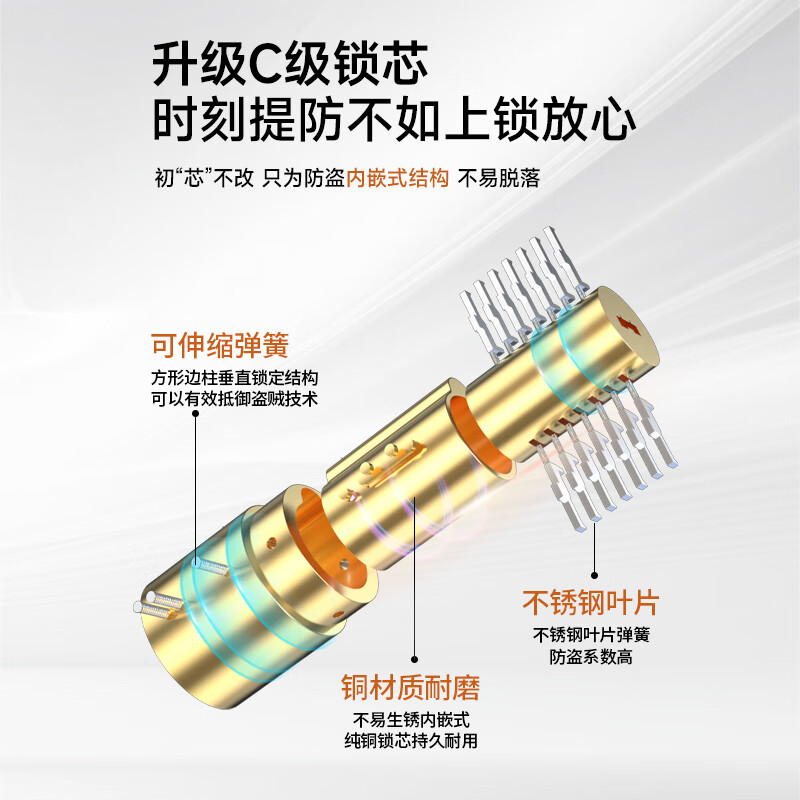 升级C级锁芯
时刻提防不如上锁放心

初“芯”不改 只为防盗内嵌式结构 不易脱落

可伸缩弹簧
方形边柱垂直锁定结构
可以有效抵御盗贼技术

不锈钢叶片
不锈钢叶片弹簧
防盗系数高

铜材质耐磨
不易生锈内嵌式
纯铜锁芯持久耐用