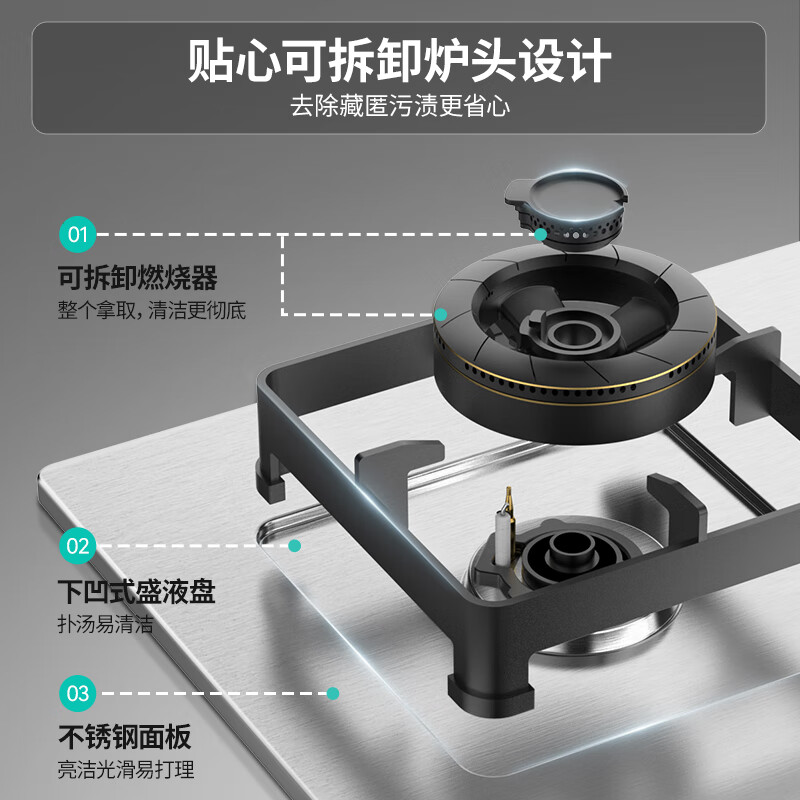 贴心可拆卸炉头设计
去除藏匿污渍更省心

01
可拆卸燃烧器
整个拿取，清洁更彻底

02
下凹式盛液盘
扑汤易清洁

03
不锈钢面板
亮洁光滑易打理