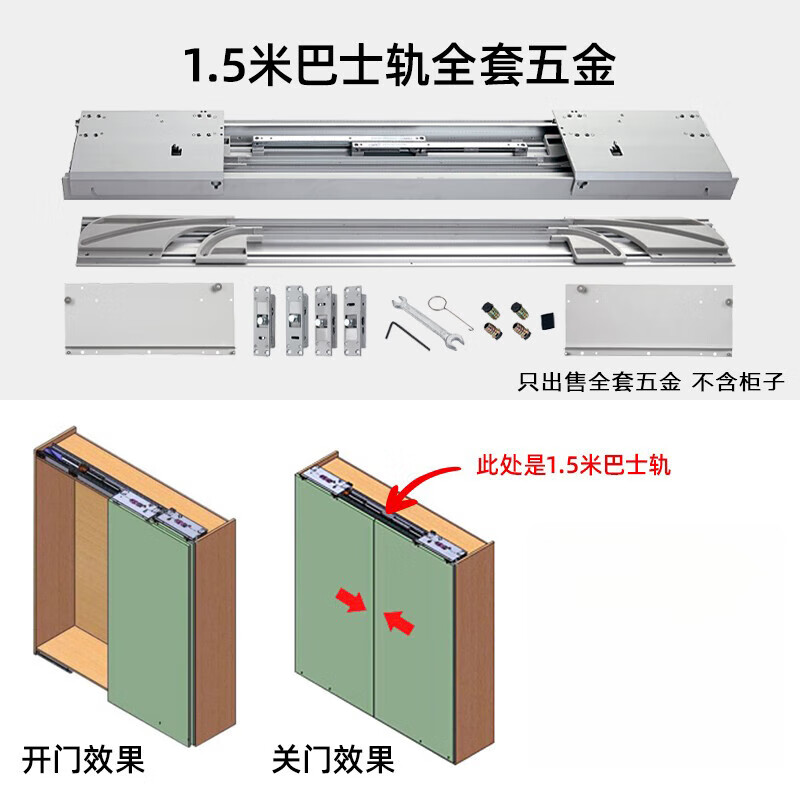 1.5米巴士轨全套五金

只出售全套五金 不含柜子

此处是1.5米巴士轨

开门效果

关门效果