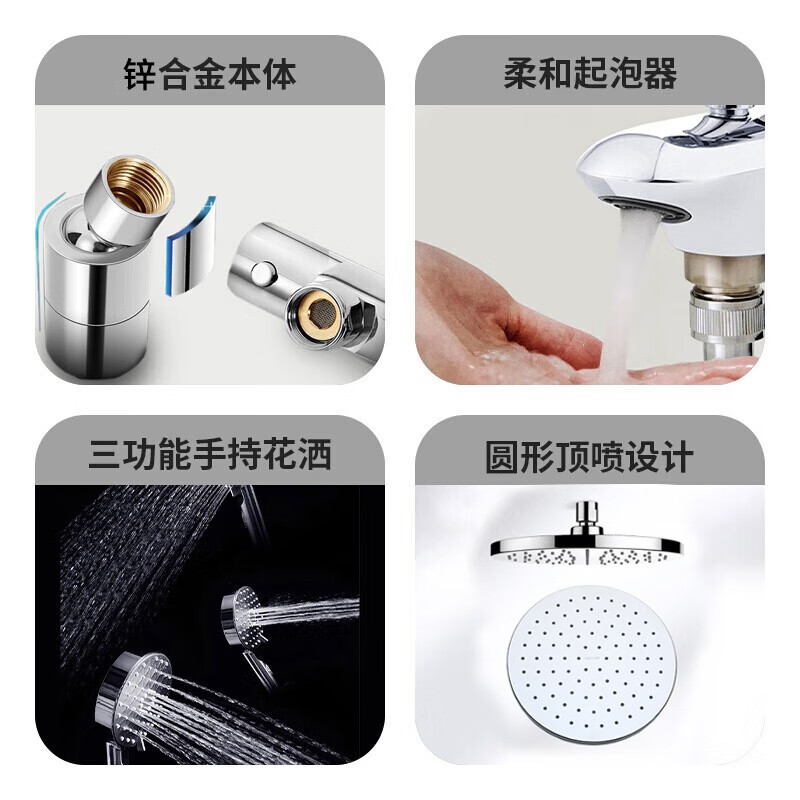 锌合金本体

柔和起泡器

三功能手持花洒

圆形顶喷设计