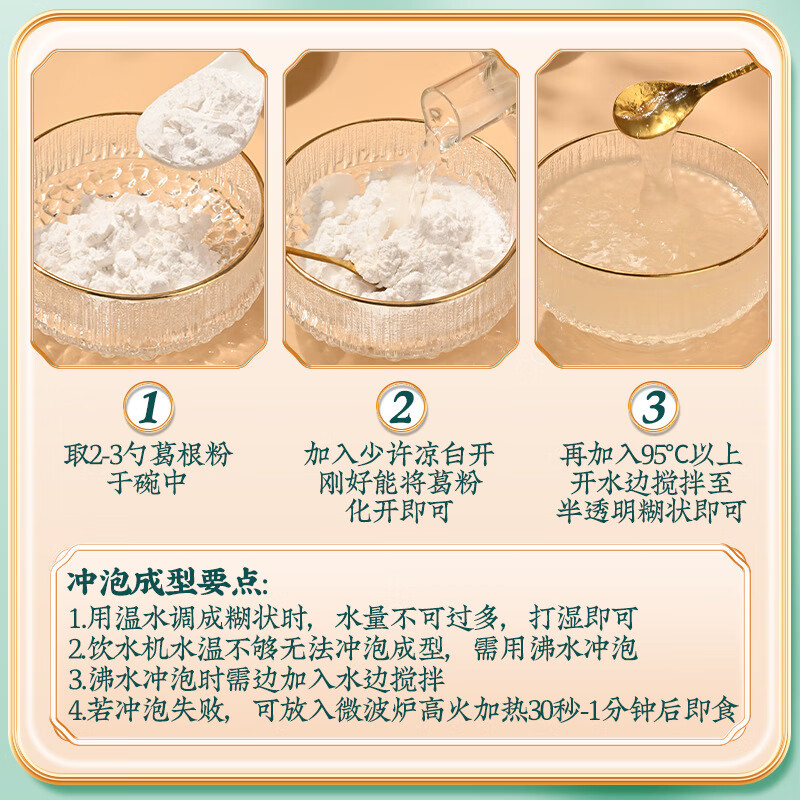 1
取2-3勺葛根粉于碗中

2
加入少许凉白开刚好能将葛粉化开即可

3
再加入95°C以上开水边搅拌至半透明糊状即可

冲泡成型要点:
1.用温水调成糊状时，水量不可过多，打湿即可
2.饮水机水温不够无法冲泡成型，需用沸水冲泡
3.沸水冲泡时需边加入水边搅拌
4.若冲泡失败，可放入微波炉高火加热30秒-1分钟后即食