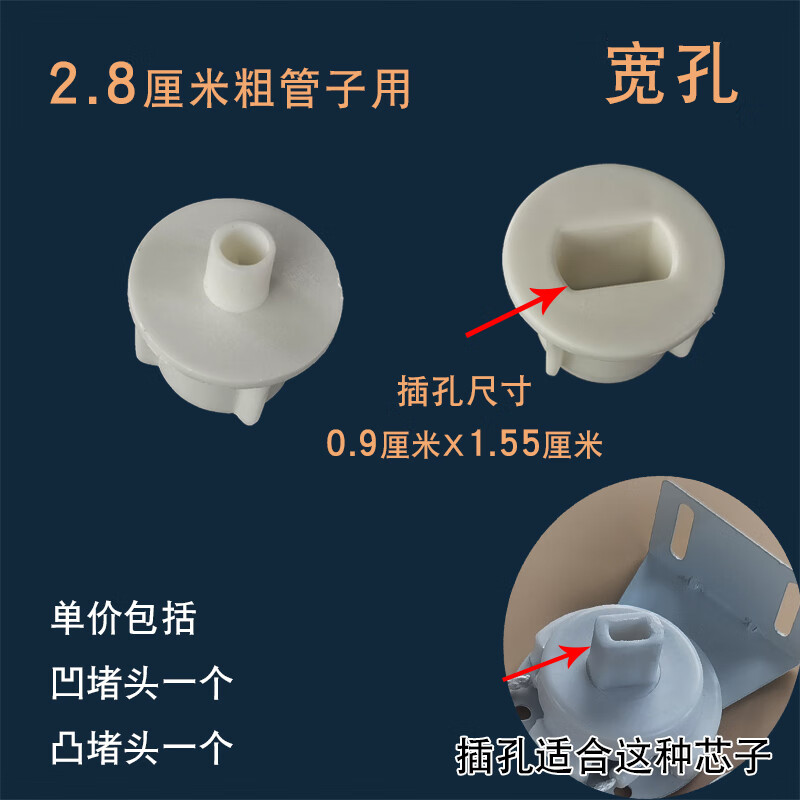 2.8厘米粗管子用

宽孔

插孔尺寸
0.9厘米x1.55厘米

单价包括
凹堵头一个
凸堵头一个

插孔适合这种芯子