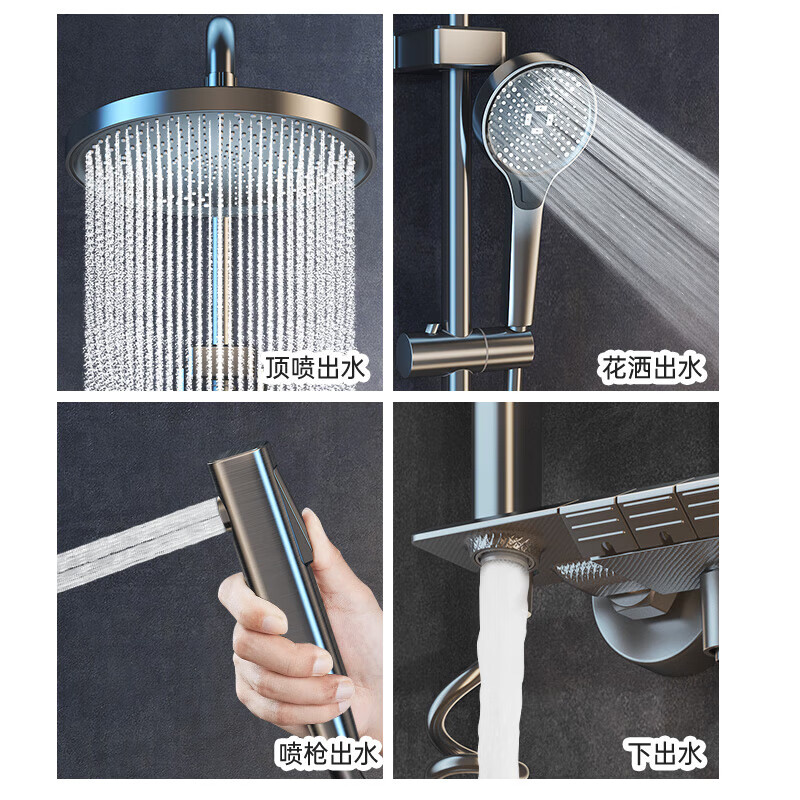 顶喷出水

花洒出水

喷枪出水

下出水