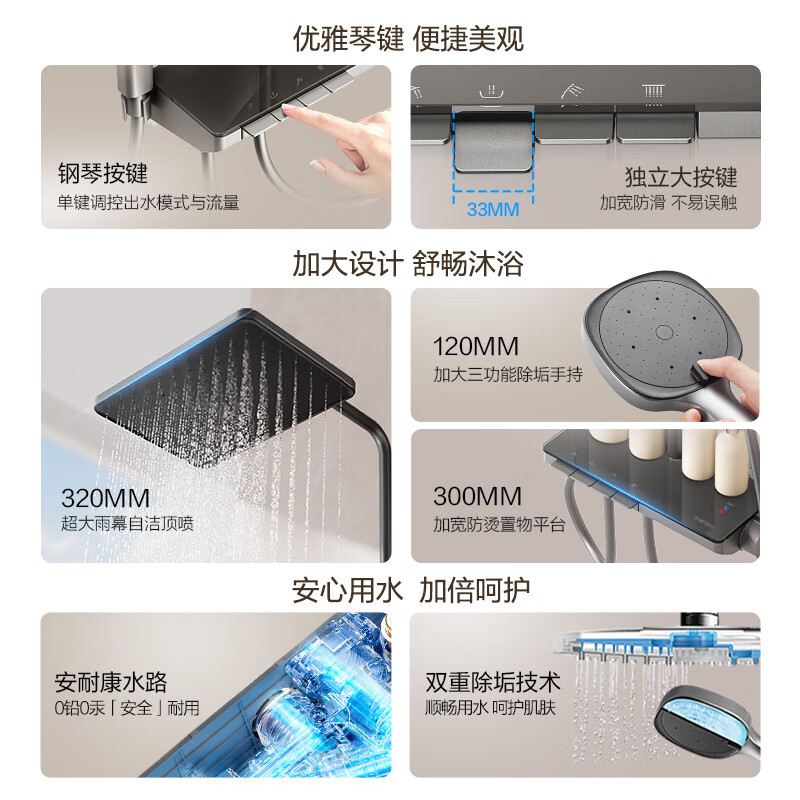 优雅琴键 便捷美观

钢琴按键
单键调控出水模式与流量

33MM

独立大按键
加宽防滑 不易误触

加大设计 舒畅沐浴

320MM
超大雨幕自洁顶喷

120MM
加大三功能除垢手持

300MM
加宽防烫置物平台

安心用水 加倍呵护

安耐康水路
0铅0汞「安全」耐用

双重除垢技术
顺畅用水 呵护肌肤