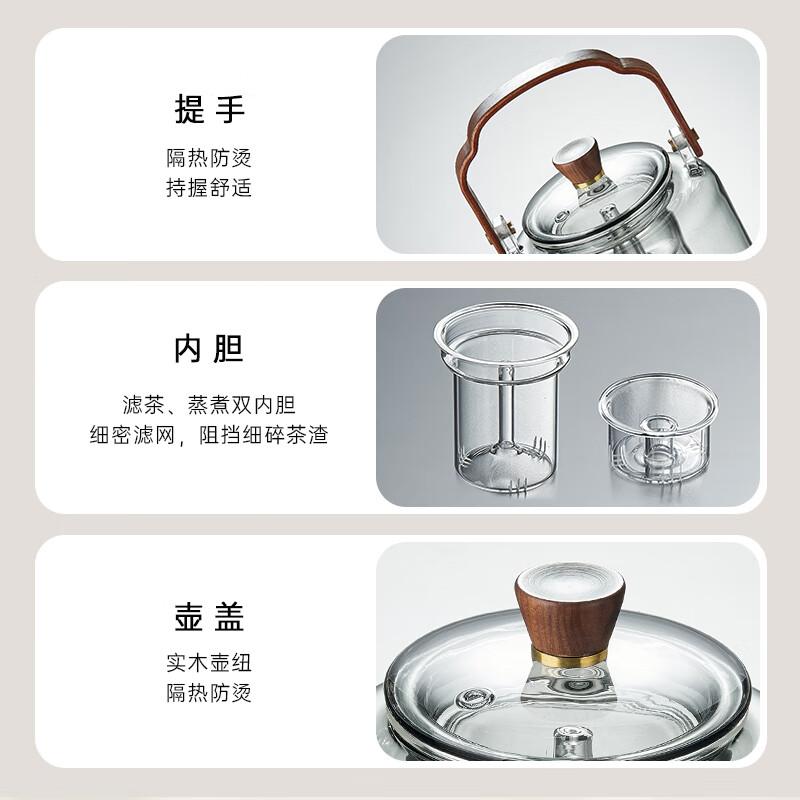 提手

隔热防烫
持握舒适

内胆

滤茶、蒸煮双内胆
细密滤网，阻挡细碎茶渣

壶盖

实木壶纽
隔热防烫