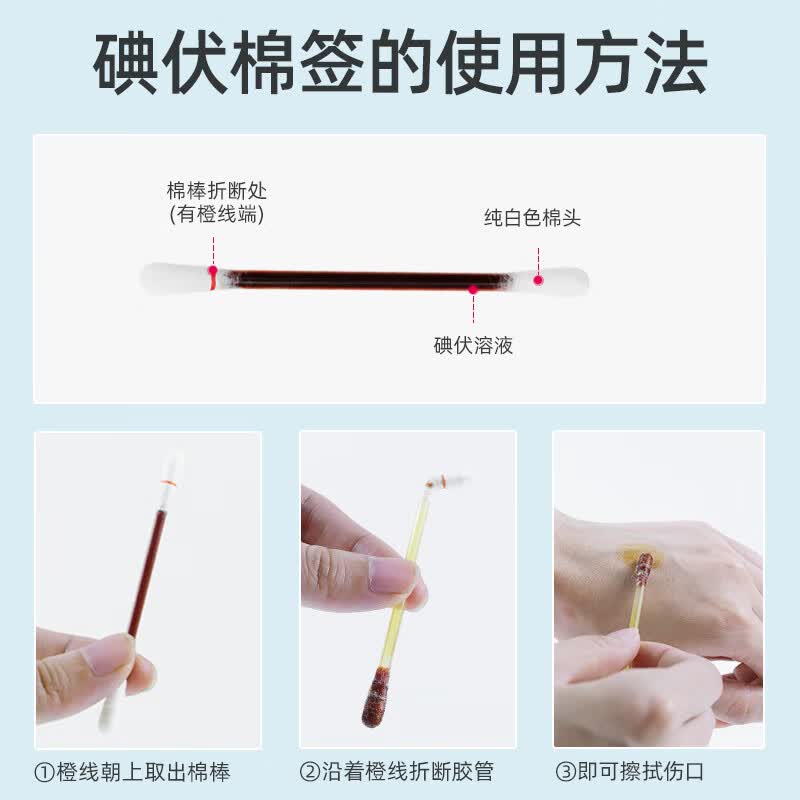 碘伏棉签的使用方法

棉棒折断处
(有橙线端)

纯白色棉头

碘伏溶液

①橙线朝上取出棉棒

②沿着橙线折断胶管

③即可擦拭伤口