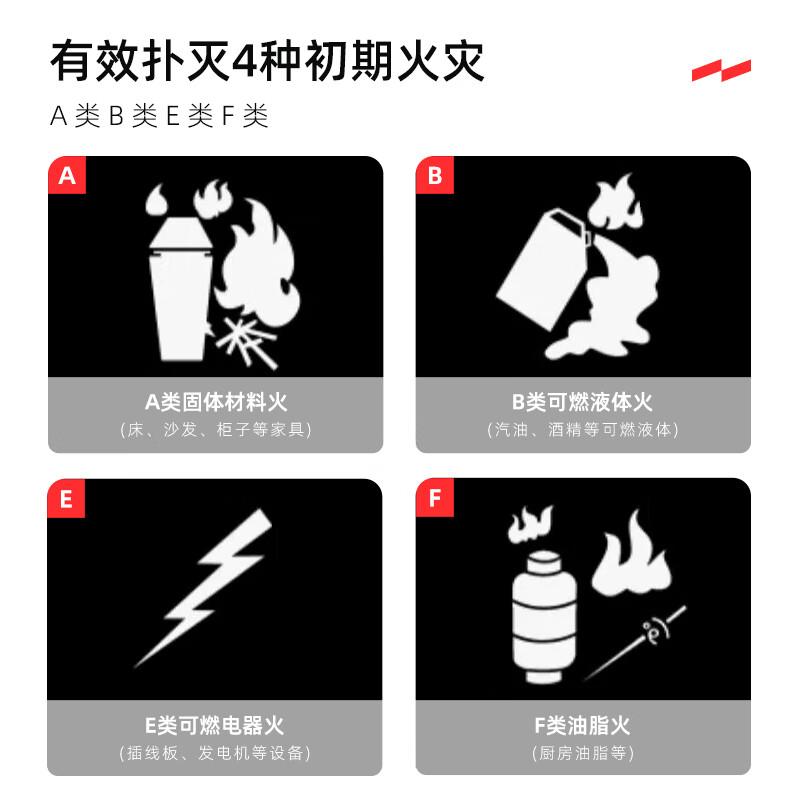 有效扑灭4种初期火灾

A类 B类 E类 F类

A

A类固体材料火
（床、沙发、柜子等家具）

B

B类可燃液体火
（汽油、酒精等可燃液体）

E

E类可燃电器火
（插线板、发电机等设备）

F

F类油脂火
（厨房油脂等）