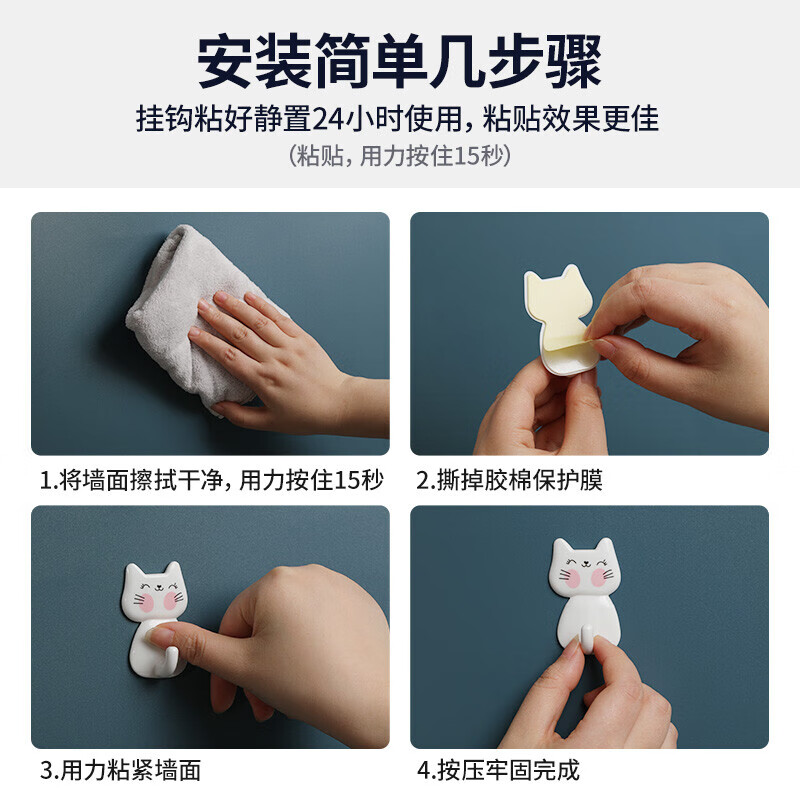 安装简单几步骤

挂钩粘好静置24小时使用，粘贴效果更佳

(粘贴，用力按住15秒)

1.将墙面擦拭干净，用力按住15秒

2.撕掉胶棉保护膜

3.用力粘紧墙面

4.按压牢固完成