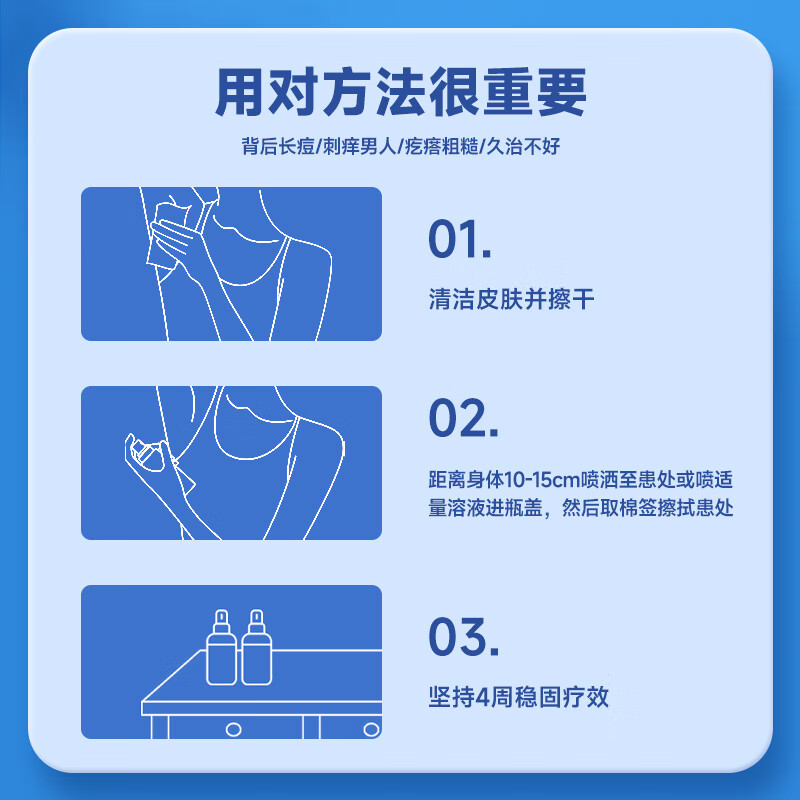 用对方法很重要

背后长痘/刺痒男人/疙瘩粗糙/久治不好

01.

清洁皮肤并擦干

02.

距离身体10-15cm喷洒至患处或喷适量溶液进瓶盖，然后取棉签擦拭患处

03.

坚持4周稳固疗效