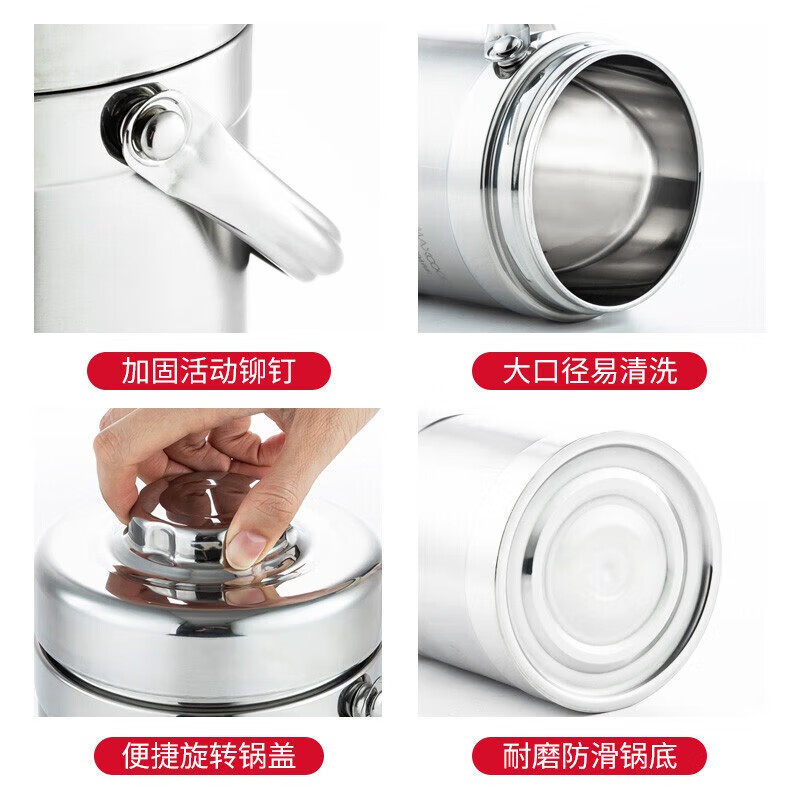 加固活动铆钉

大口径易清洗

便捷旋转锅盖

耐磨防滑锅底