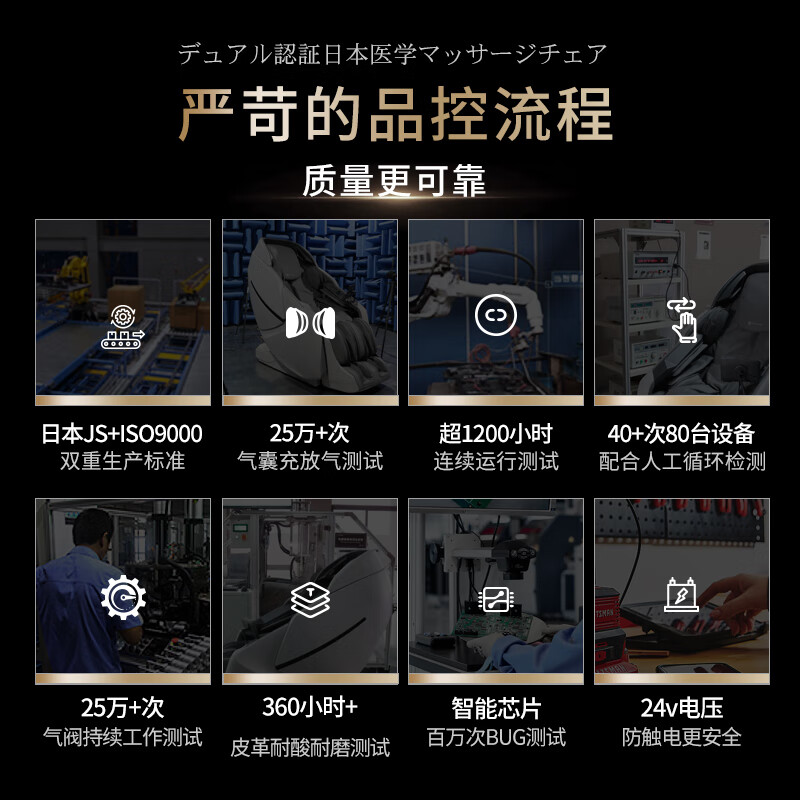 デュアル認証日本医学マッサージチェア

严苛的品控流程

质量更可靠

日本JS+ISO9000
双重生产标准

25万+次
气囊充放气测试

超1200小时
连续运行测试

40+次80台设备
配合人工循环检测

25万+次
气阀持续工作测试

360小时+
皮革耐酸耐磨测试

智能芯片
百万次BUG测试

24v电压
防触电更安全