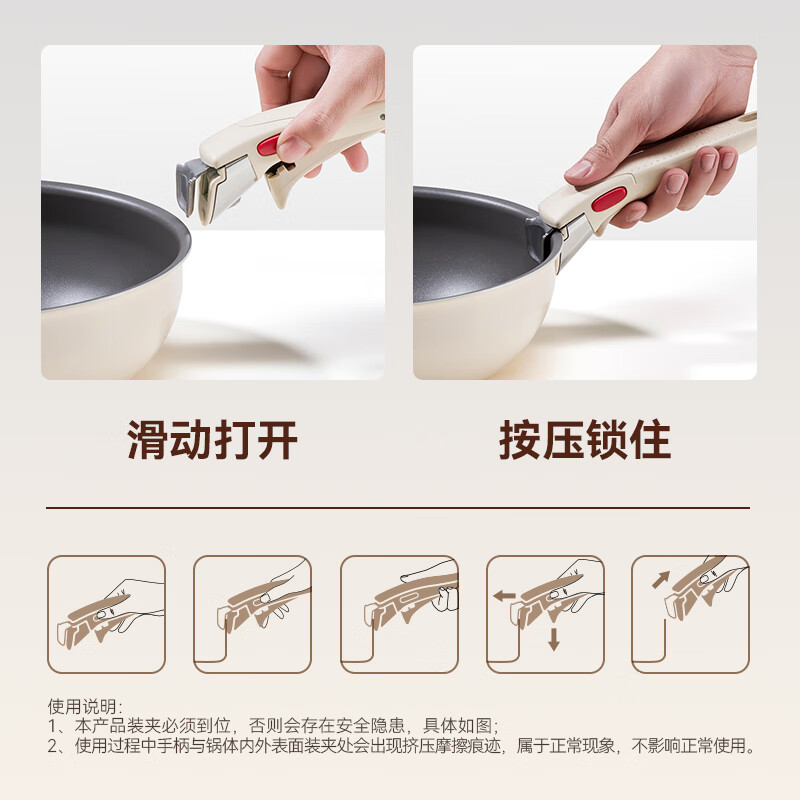 滑动打开

按压锁住

使用说明：
1、本产品装夹必须到位，否则会存在安全隐患，具体如图；
2、使用过程中手柄与锅体内外表面装夹处会出现挤压摩擦痕迹，属于正常现象，不影响正常使用。