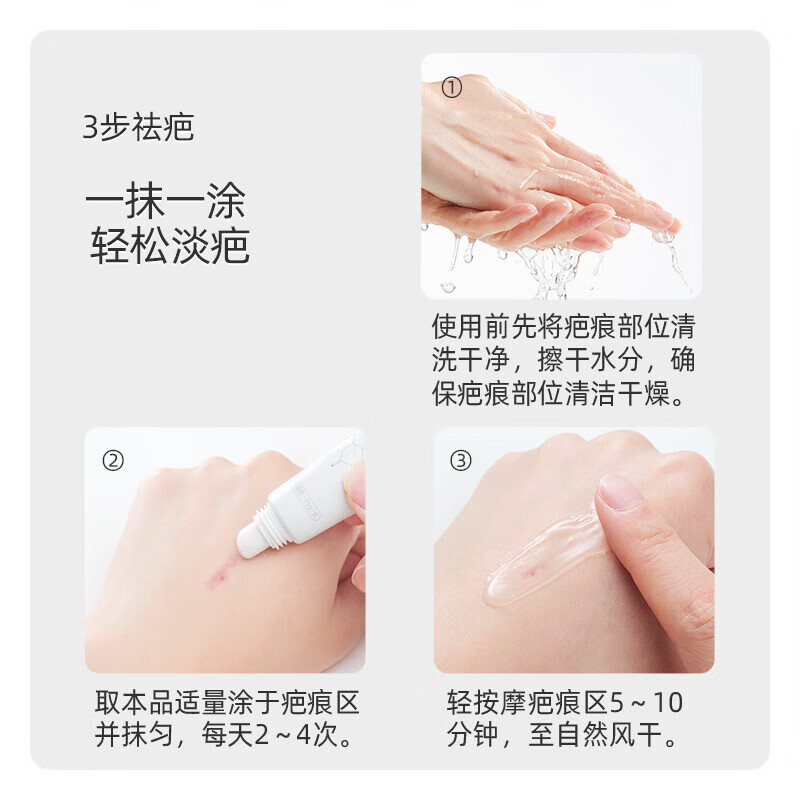 3步祛疤

一抹一涂
轻松淡疤

①

使用前先将疤痕部位清洗干净，擦干水分，确保疤痕部位清洁干燥。

②

取本品适量涂于疤痕区并抹匀，每天2～4次。

③

轻按摩疤痕区5～10分钟，至自然风干。