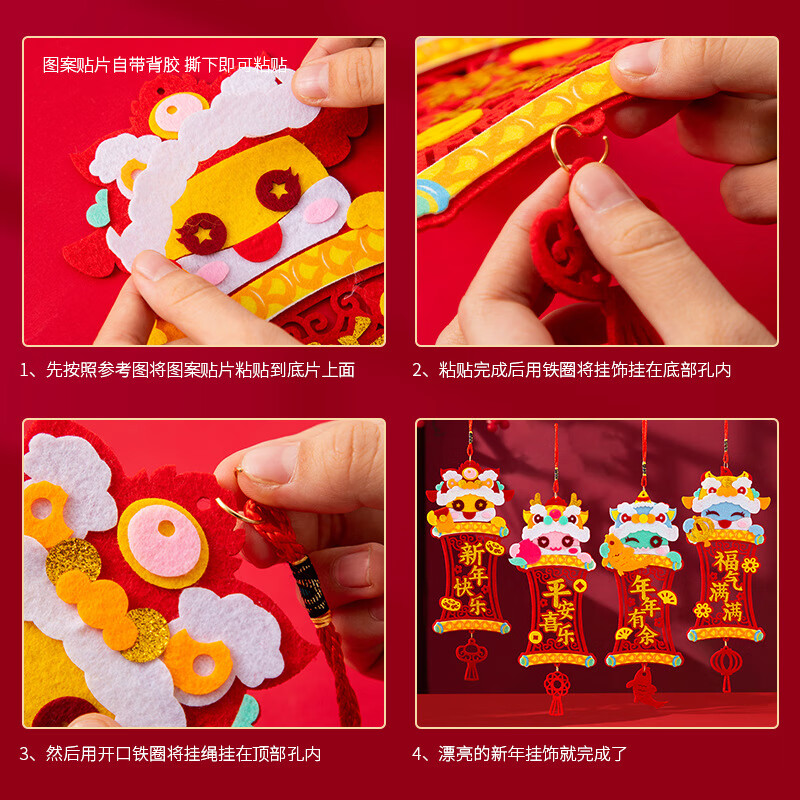 图案贴片自带背胶 撕下即可粘贴

1、先按照参考图将图案贴片粘贴到底片上面

2、粘贴完成后用铁圈将挂饰挂在底部孔内

3、然后用开口铁圈将挂绳挂在顶部孔内

新年快乐

平安喜乐

年年有余

福气满满

4、漂亮的新年挂饰就完成了