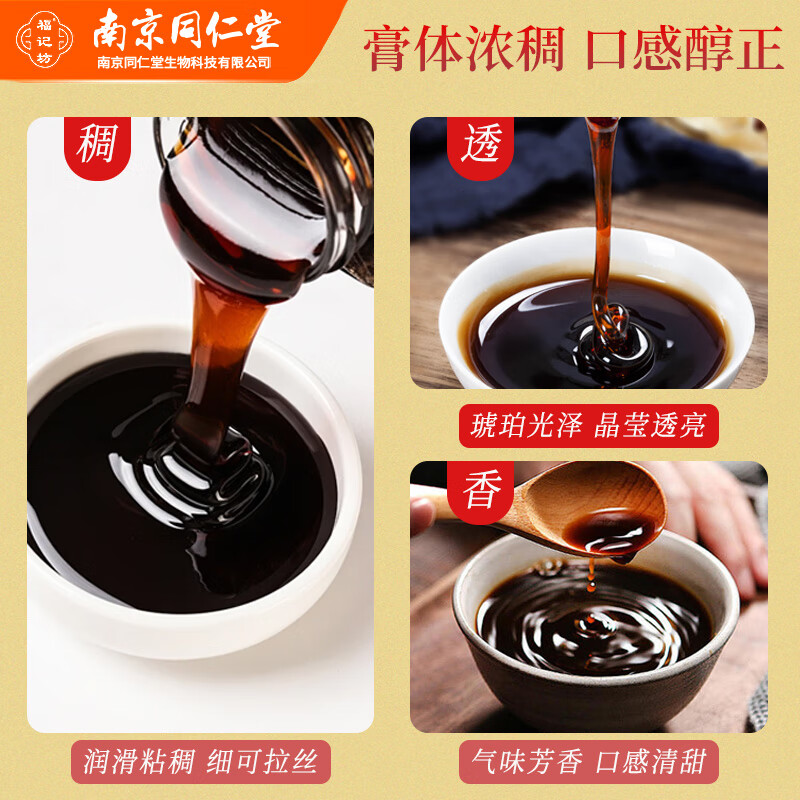 福记坊
南京同仁堂
南京同仁堂生物科技有限公司

膏体浓稠 口感醇正

稠

润滑粘稠 细可拉丝

透

琥珀光泽 晶莹透亮

香

气味芳香 口感清甜