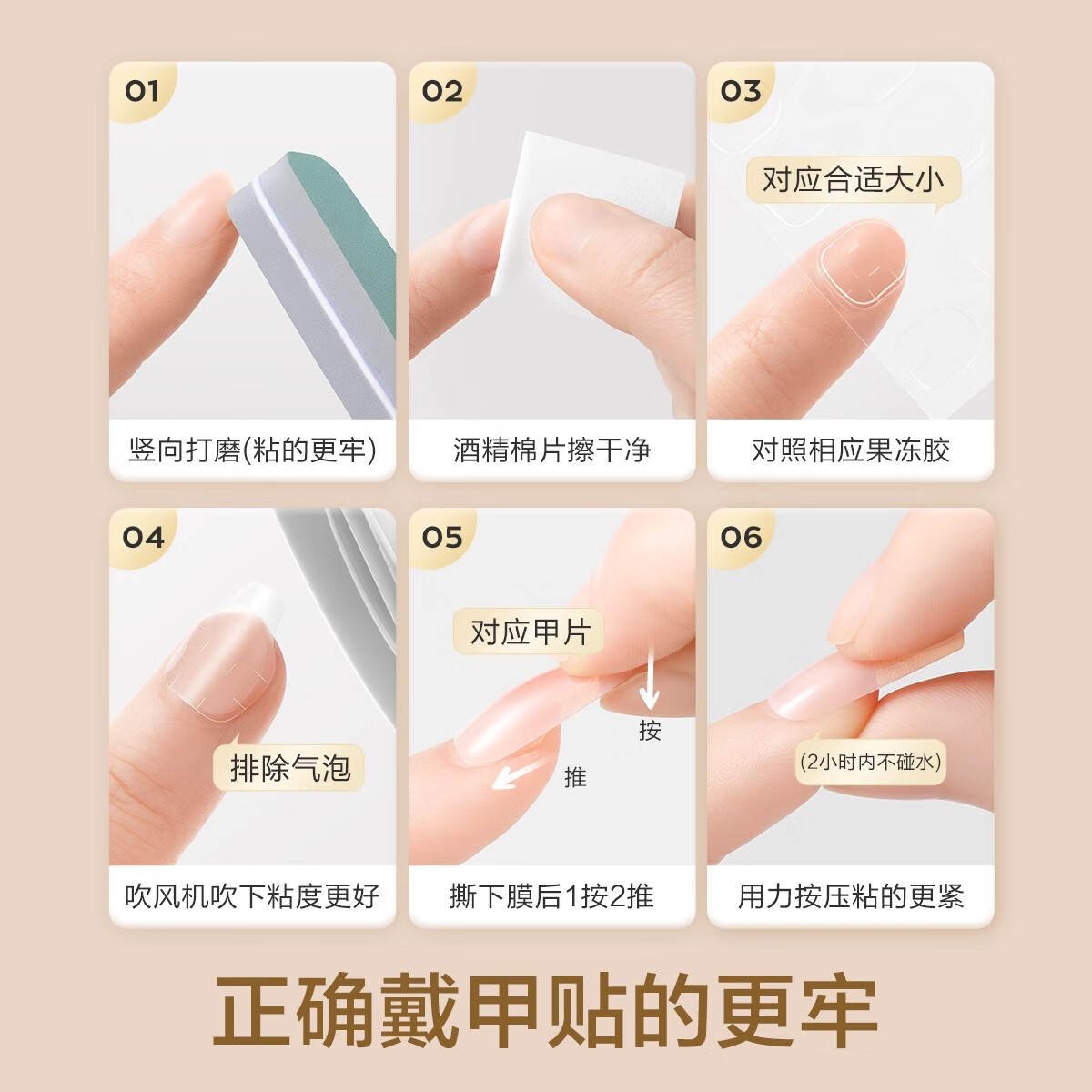 01

竖向打磨(粘的更牢)

02

酒精棉片擦干净

03

对应合适大小

对照相应果冻胶

04

排除气泡

吹风机吹下粘度更好

05

对应甲片

按

推

撕下膜后1按2推

06

(2小时内不碰水)

用力按压粘的更紧

正确戴甲贴的更牢